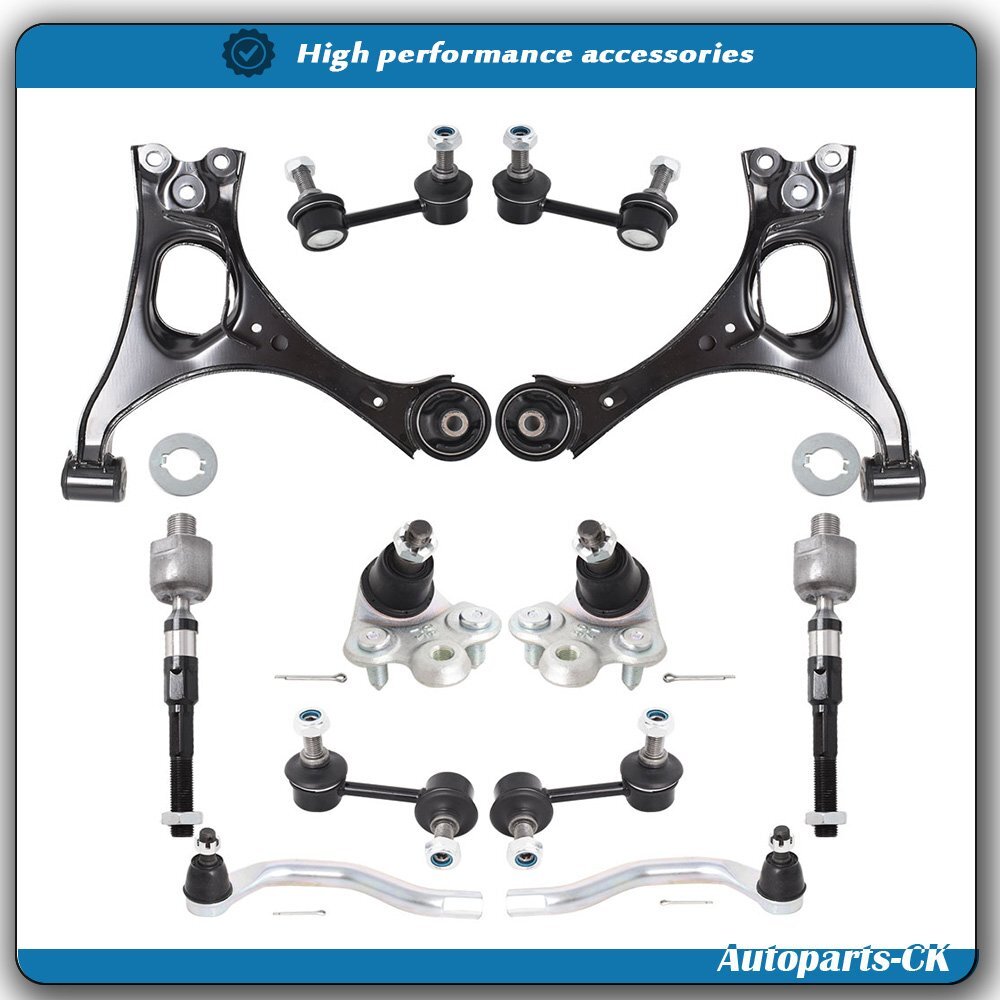 High performance accessories

Autoparts-CK