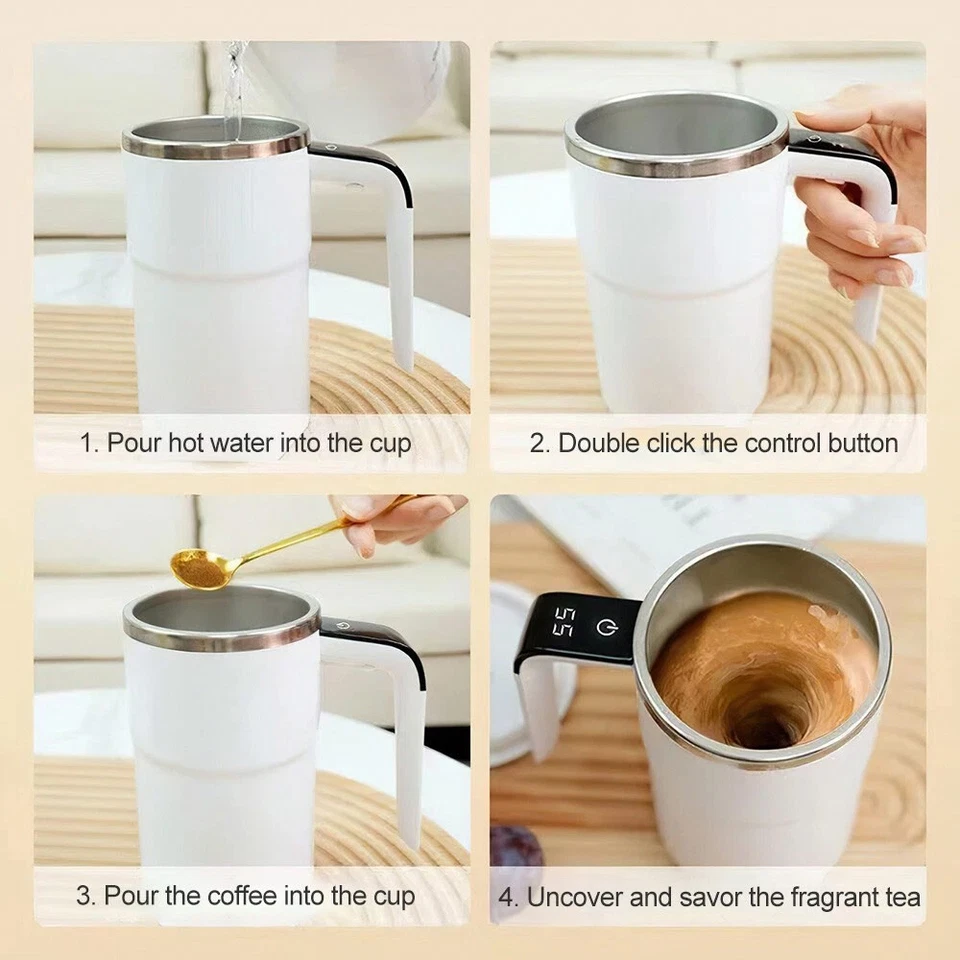 1. Pour hot water into the cup

2. Double click the control button

3. Pour the coffee into the cup

55

4. Uncover and savor the fragrant tea