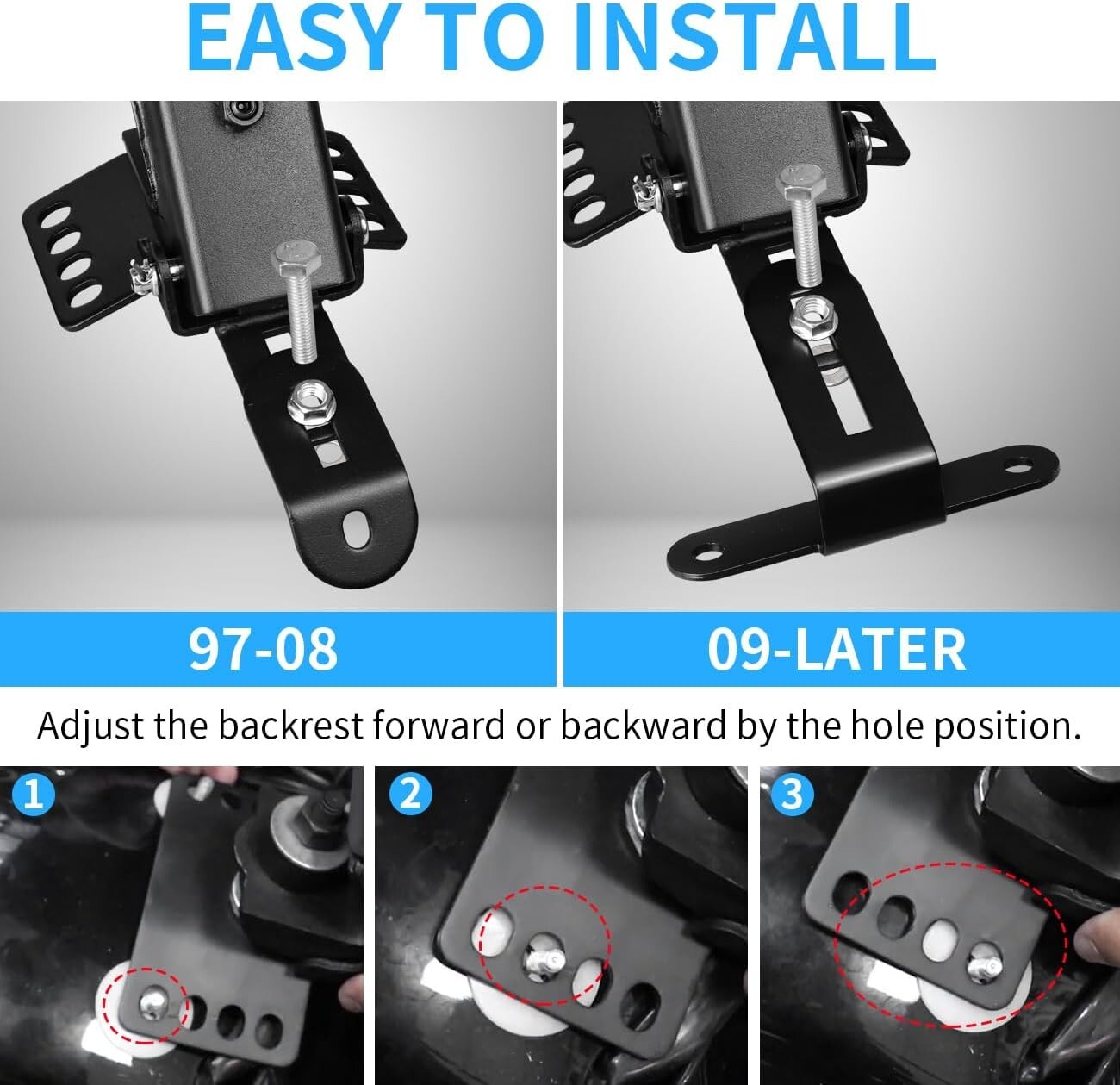 EASY TO INSTALL

97-08

09-LATER

Adjust the backrest forward or backward by the hole position.

1

2

3