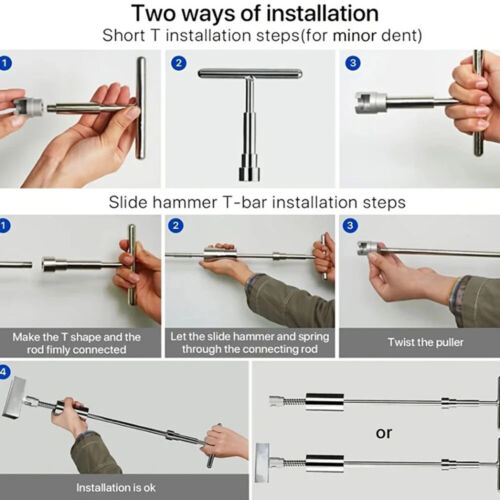 Two ways of installation
Short T installation steps(for minor dent)

1

2

3

Slide hammer T-bar installation steps

1
Make the T shape and the rod fimly connected

2
Let the slide hammer and spring through the connecting rod

3
Twist the puller

4
Installation is ok

or