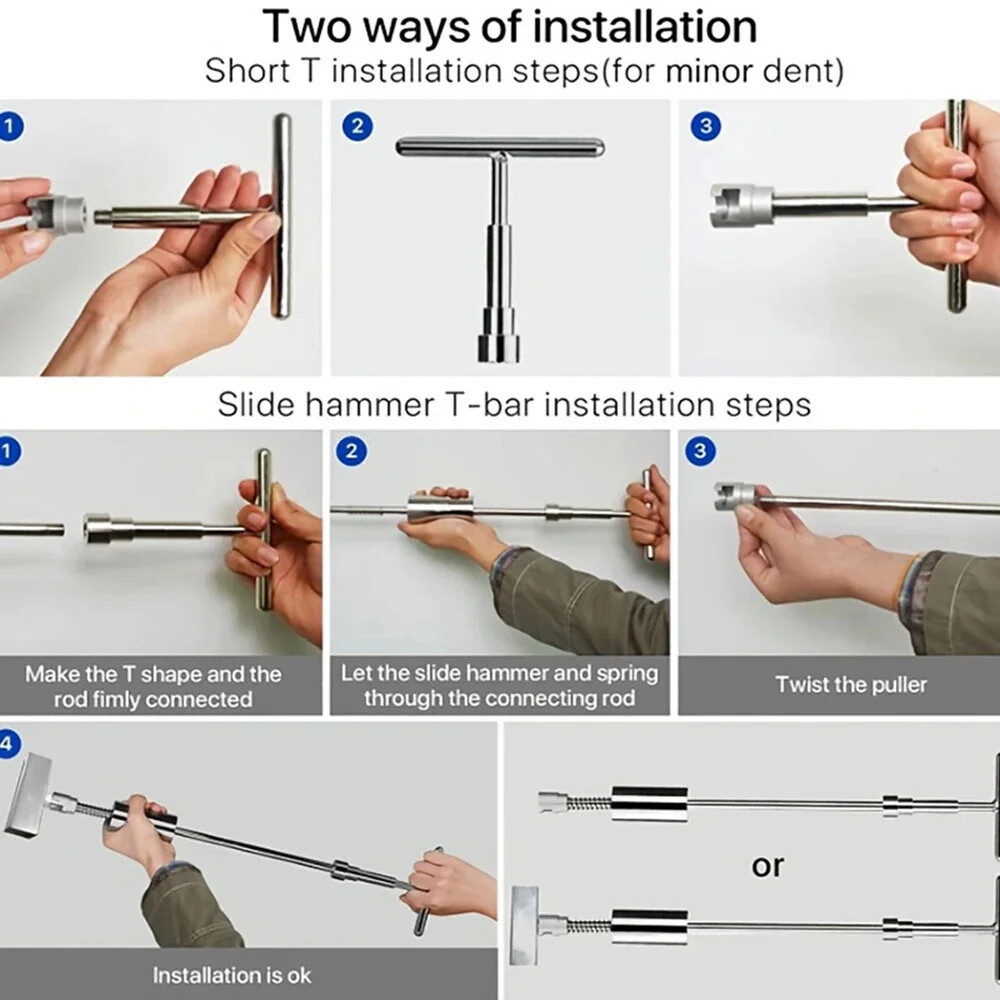 Two ways of installation

Short T installation steps(for minor dent)

1

2

3

Slide hammer T-bar installation steps

1

2

3

Make the T shape and the rod fimly connected

Let the slide hammer and spring through the connecting rod

Twist the puller

4

Installation is ok

or