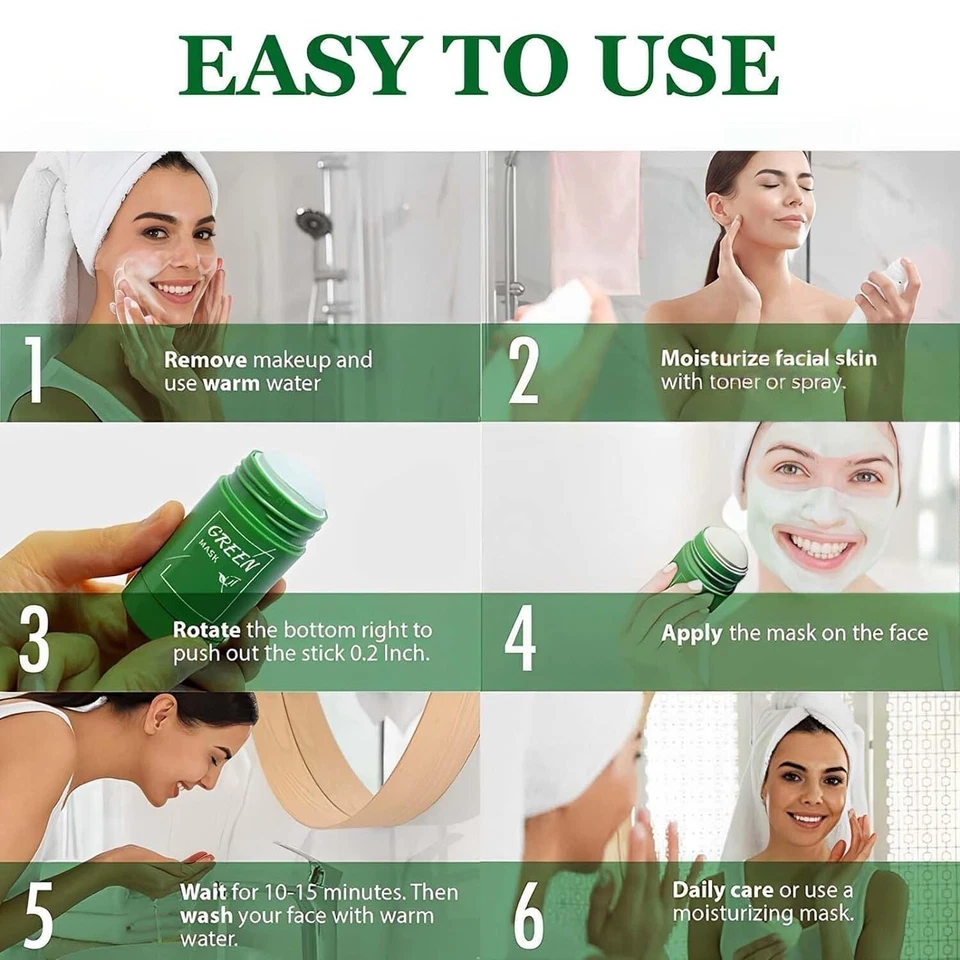 EASY TO USE

1
Remove makeup and use warm water

2
Moisturize facial skin with toner or spray.

GREEN
MASK

3
Rotate the bottom right to push out the stick 0.2 Inch.

4
Apply the mask on the face

5
Wait for 10-15 minutes. Then wash your face with warm water.

6
Daily care or use a moisturizing mask.