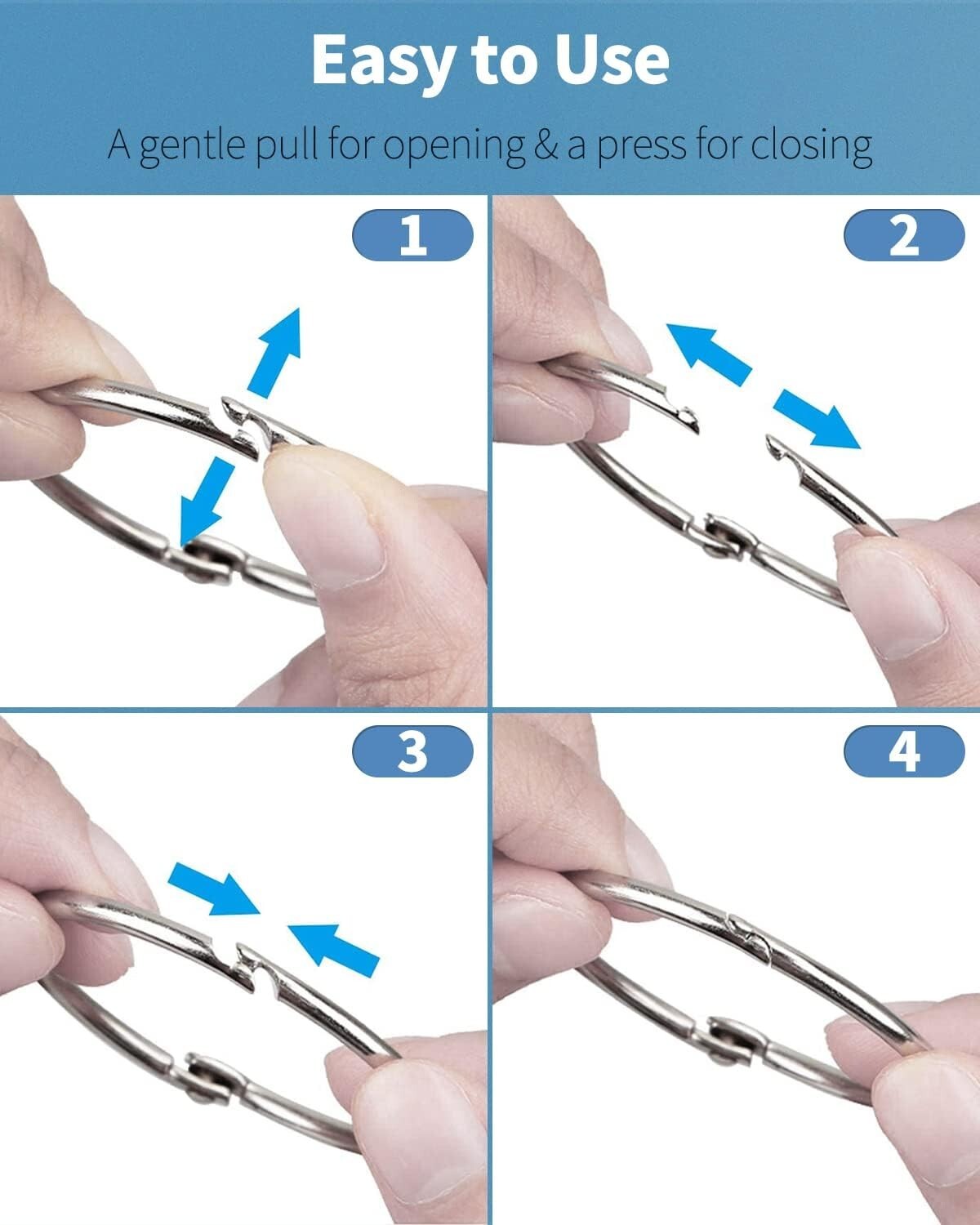 Easy to Use

A gentle pull for opening & a press for closing

1

2

3

4