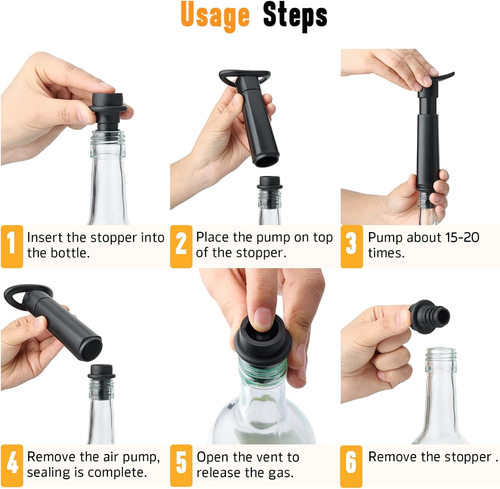 Usage Steps

1 Insert the stopper into the bottle.

2 Place the pump on top of the stopper.

3 Pump about 15-20 times.

4 Remove the air pump, sealing is complete.

5 Open the vent to release the gas.

6 Remove the stopper .