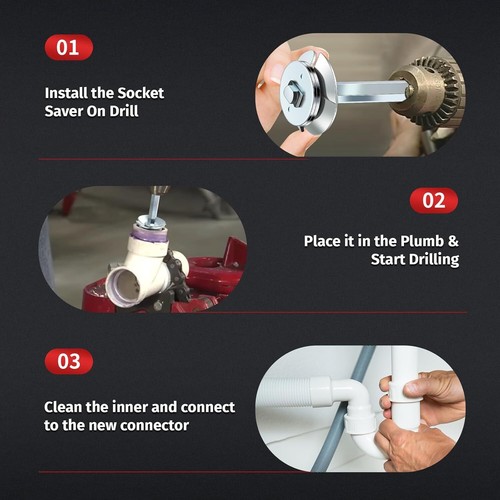 01

Install the Socket Saver On Drill

02

Place it in the Plumb & Start Drilling

03

Clean the inner and connect to the new connector