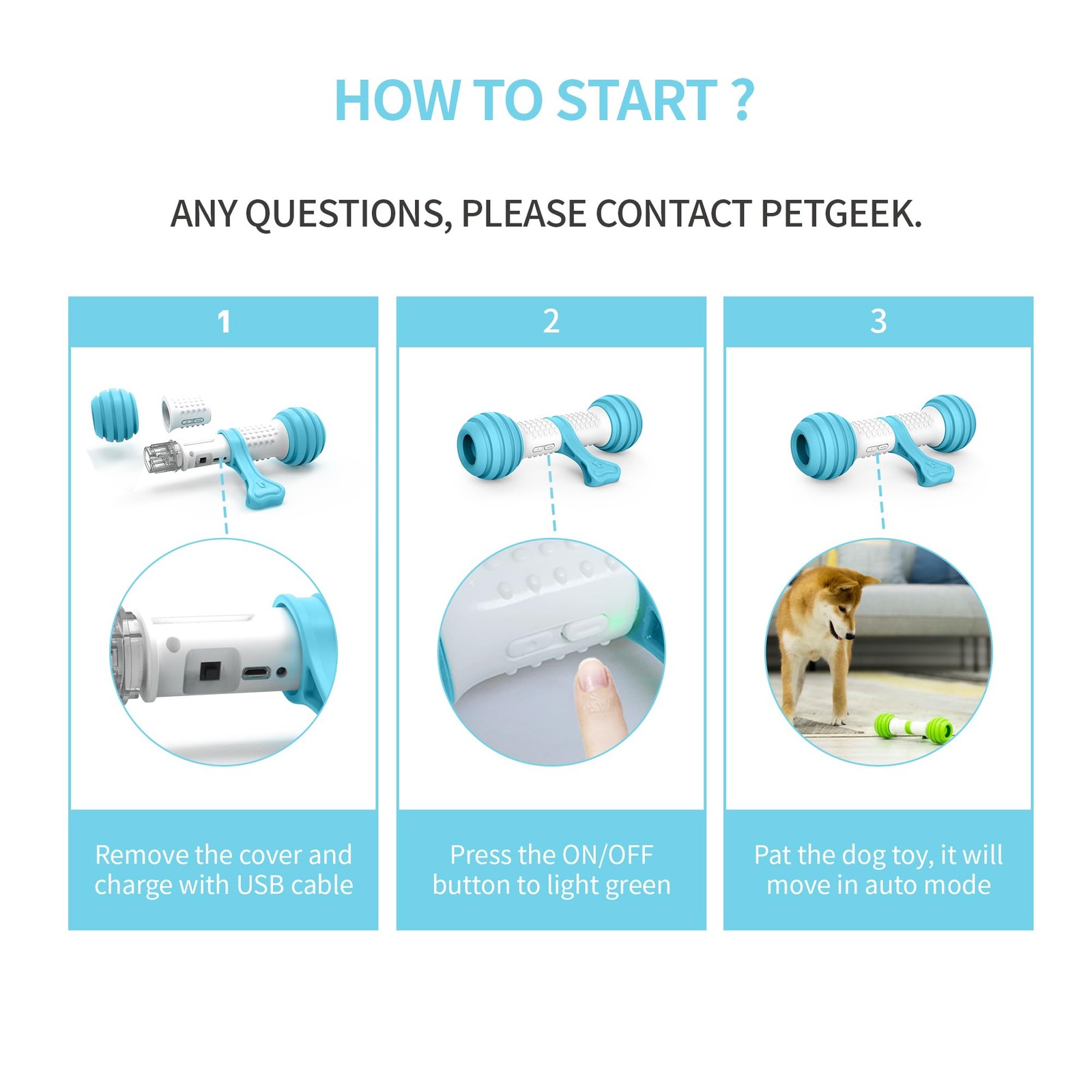 HOW TO START ?

ANY QUESTIONS, PLEASE CONTACT PETGEEK.

1

Remove the cover and charge with USB cable

2

Press the ON/OFF button to light green

3

Pat the dog toy, it will move in auto mode