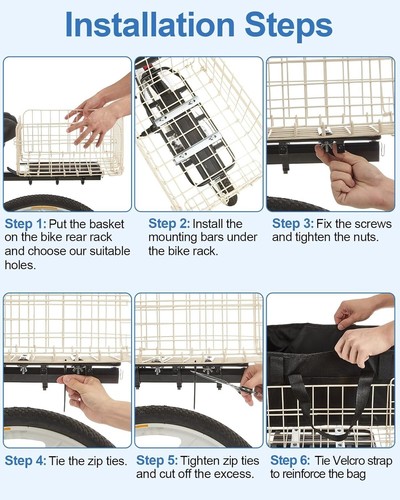 Installation Steps

Step 1: Put the basket on the bike rear rack and choose our suitable holes.

Step 2: Install the mounting bars under the bike rack.

Step 3: Fix the screws and tighten the nuts.

Step 4: Tie the zip ties.

Step 5: Tighten zip ties and cut off the excess.

Step 6: Tie Velcro strap to reinforce the bag