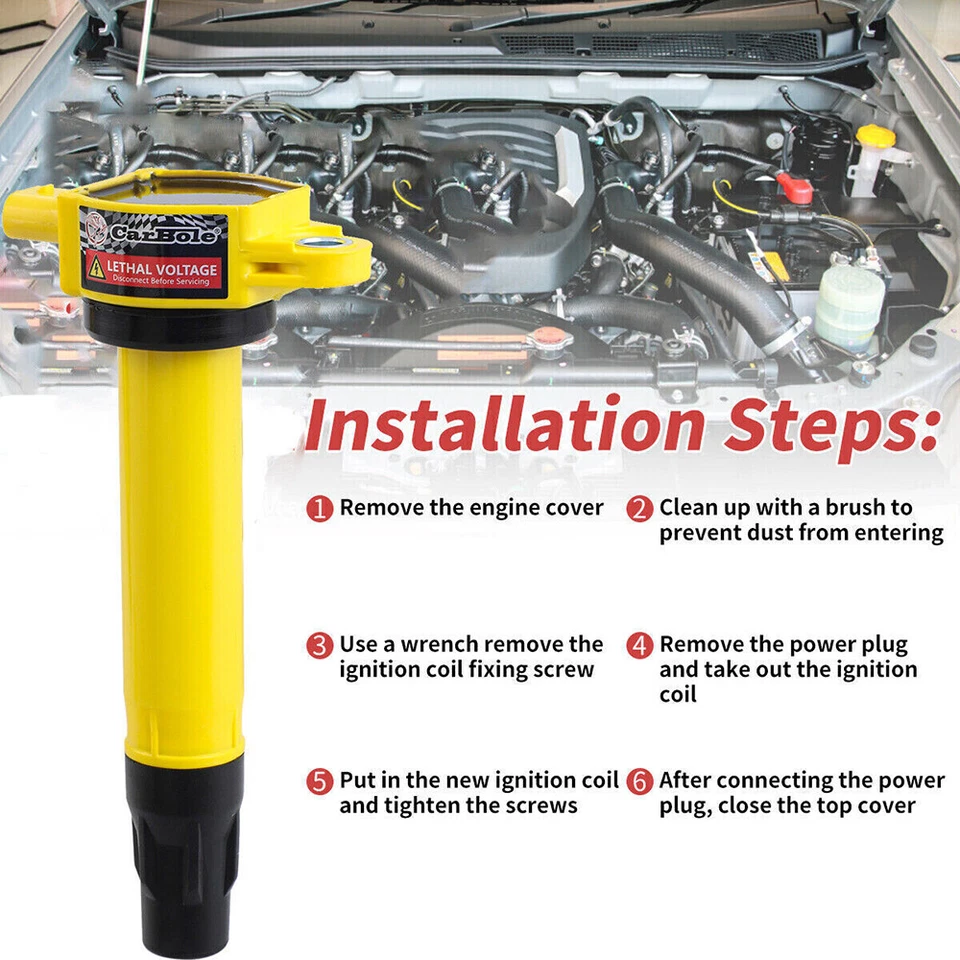 CarBole
LETHAL VOLTAGE
Disconnect Before Servicing

Installation Steps:

1 Remove the engine cover

2 Clean up with a brush to prevent dust from entering

3 Use a wrench remove the ignition coil fixing screw

4 Remove the power plug and take out the ignition coil

5 Put in the new ignition coil and tighten the screws

6 After connecting the power plug, close the top cover