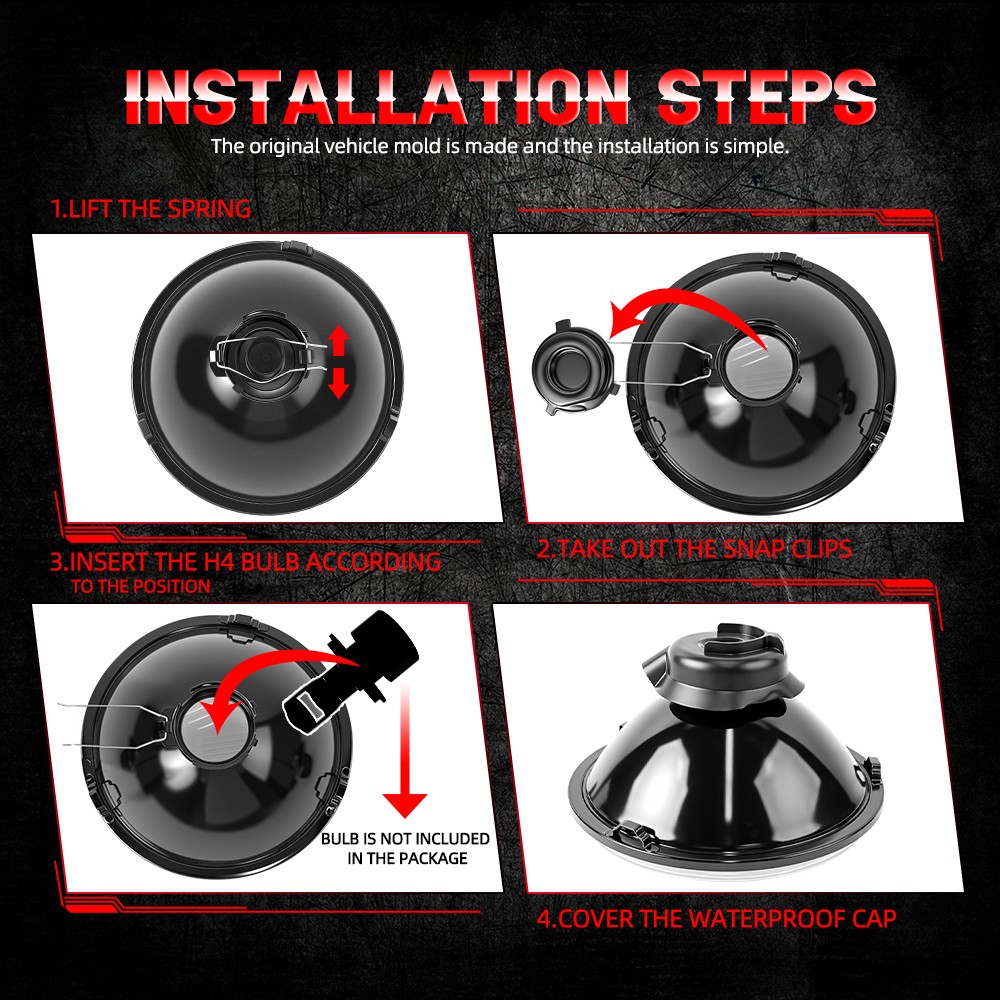 INSTALLATION STEPS
The original vehicle mold is made and the installation is simple.

1.LIFT THE SPRING

2.TAKE OUT THE SNAP CLIPS

3.INSERT THE H4 BULB ACCORDING TO THE POSITION

BULB IS NOT INCLUDED IN THE PACKAGE

4.COVER THE WATERPROOF CAP