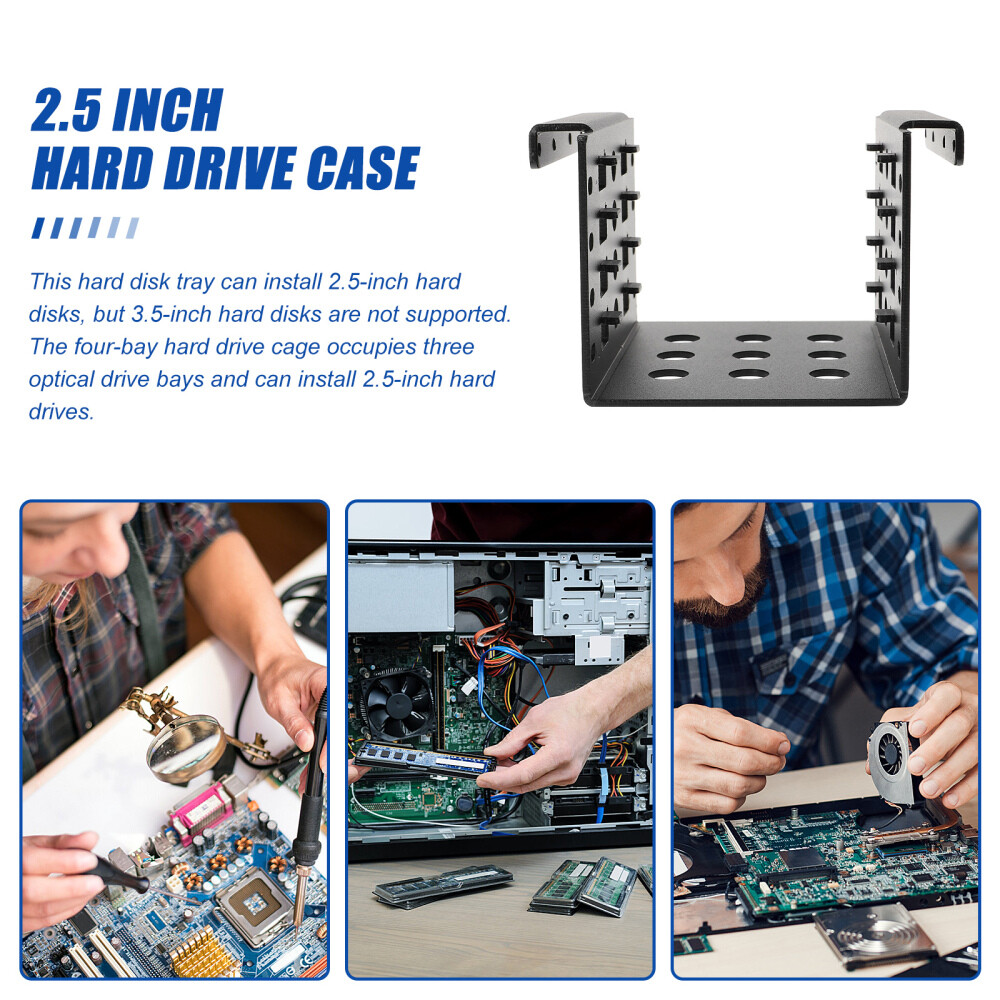 2.5 INCH
HARD DRIVE CASE

This hard disk tray can install 2.5-inch hard disks, but 3.5-inch hard disks are not supported. The four-bay hard drive cage occupies three optical drive bays and can install 2.5-inch hard drives.