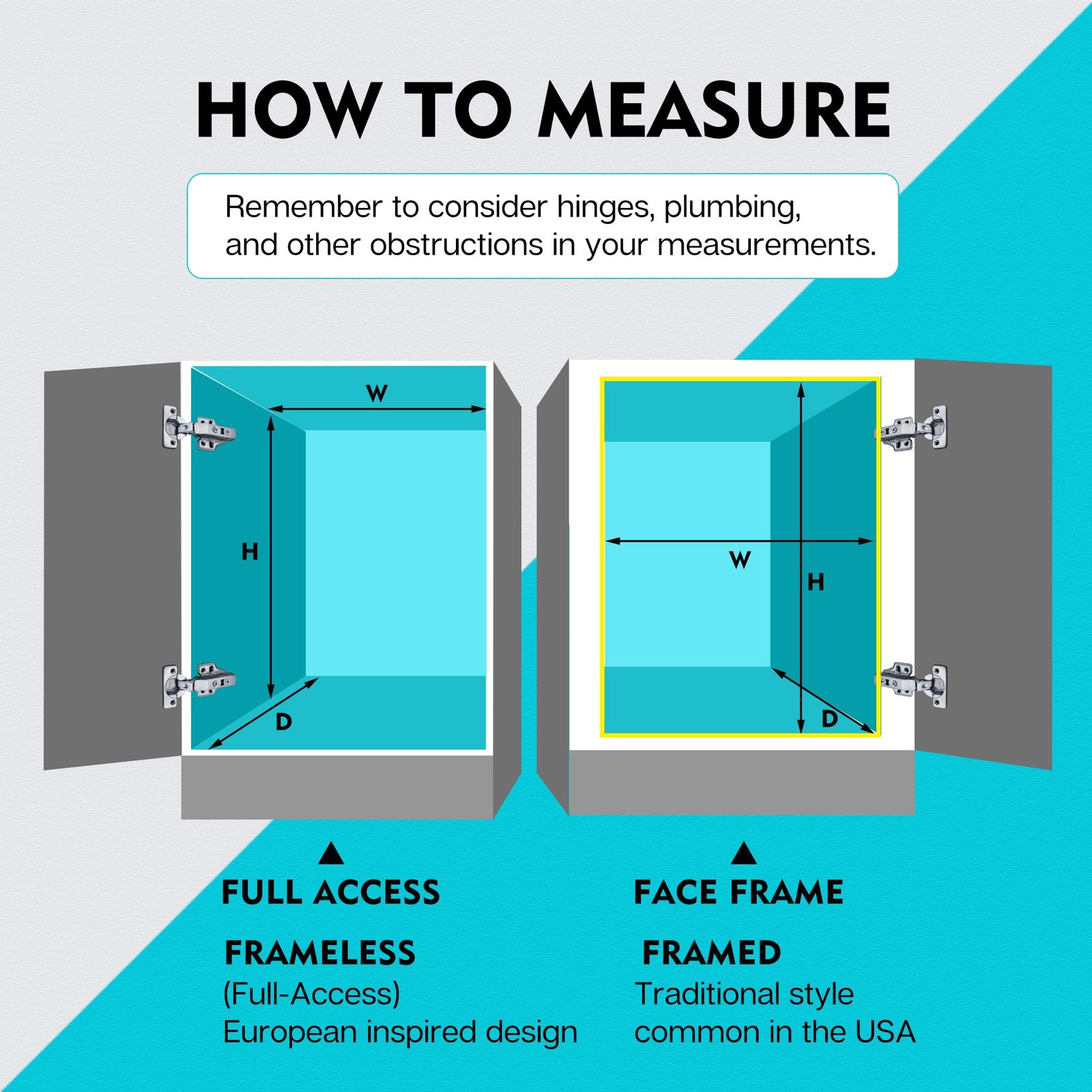 HOW TO MEASURE

Remember to consider hinges, plumbing, and other obstructions in your measurements.

W

H

D

W

H

D

FULL ACCESS

FRAMELESS
(Full-Access)
European inspired design

FACE FRAME

FRAMED
Traditional style
common in the USA