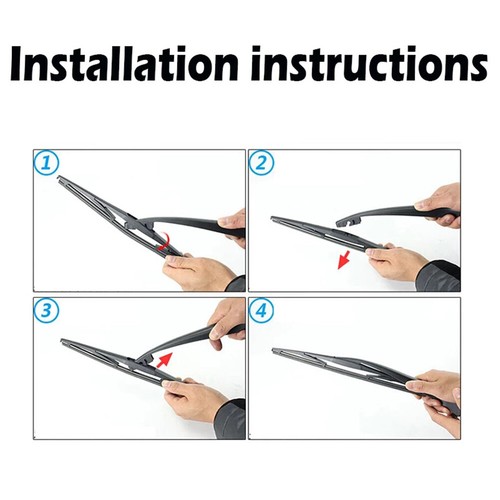 Installation instructions

1

2

3

4