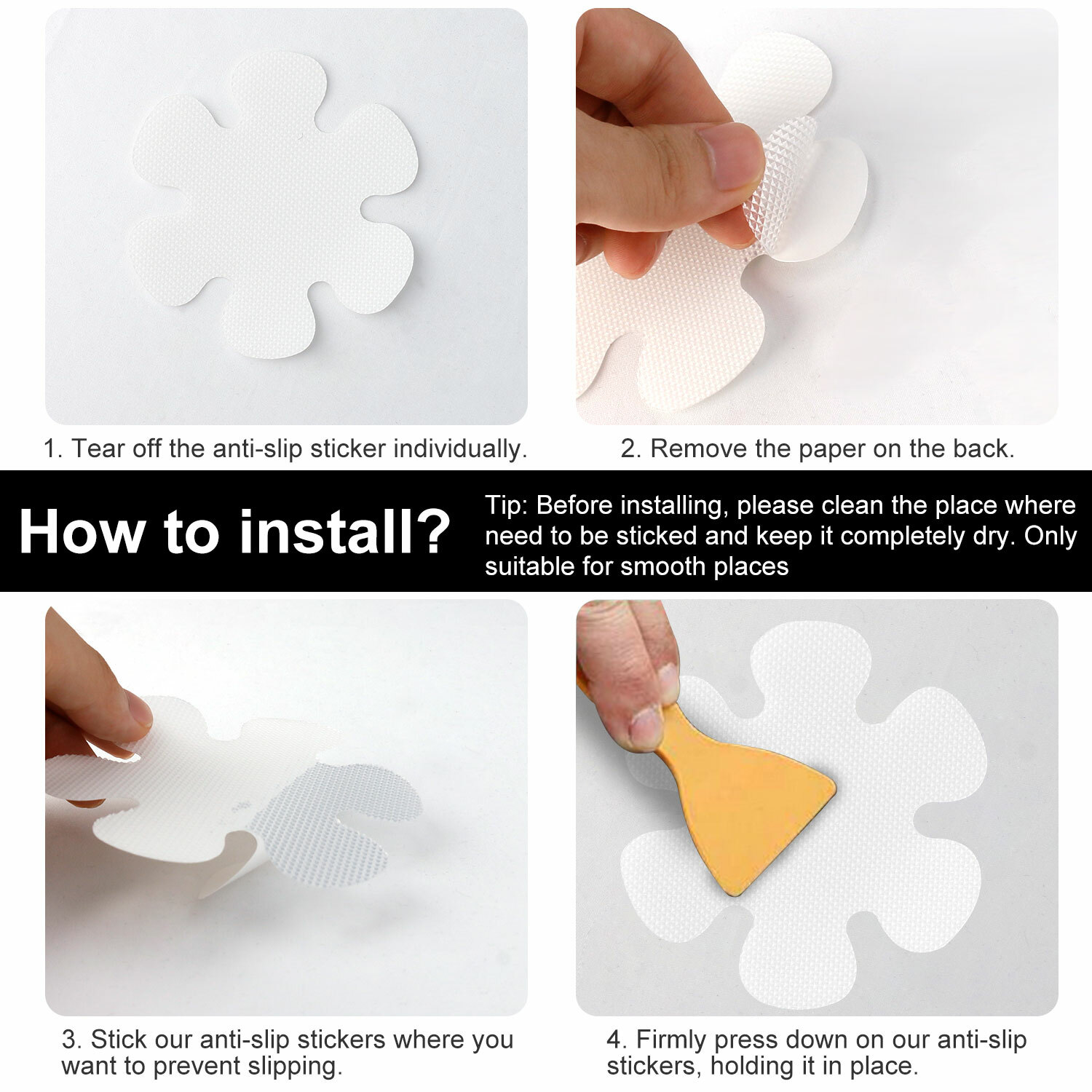 1. Tear off the anti-slip sticker individually.

2. Remove the paper on the back.

How to install?

Tip: Before installing, please clean the place where need to be sticked and keep it completely dry. Only suitable for smooth places

3. Stick our anti-slip stickers where you want to prevent slipping.

4. Firmly press down on our anti-slip stickers, holding it in place.