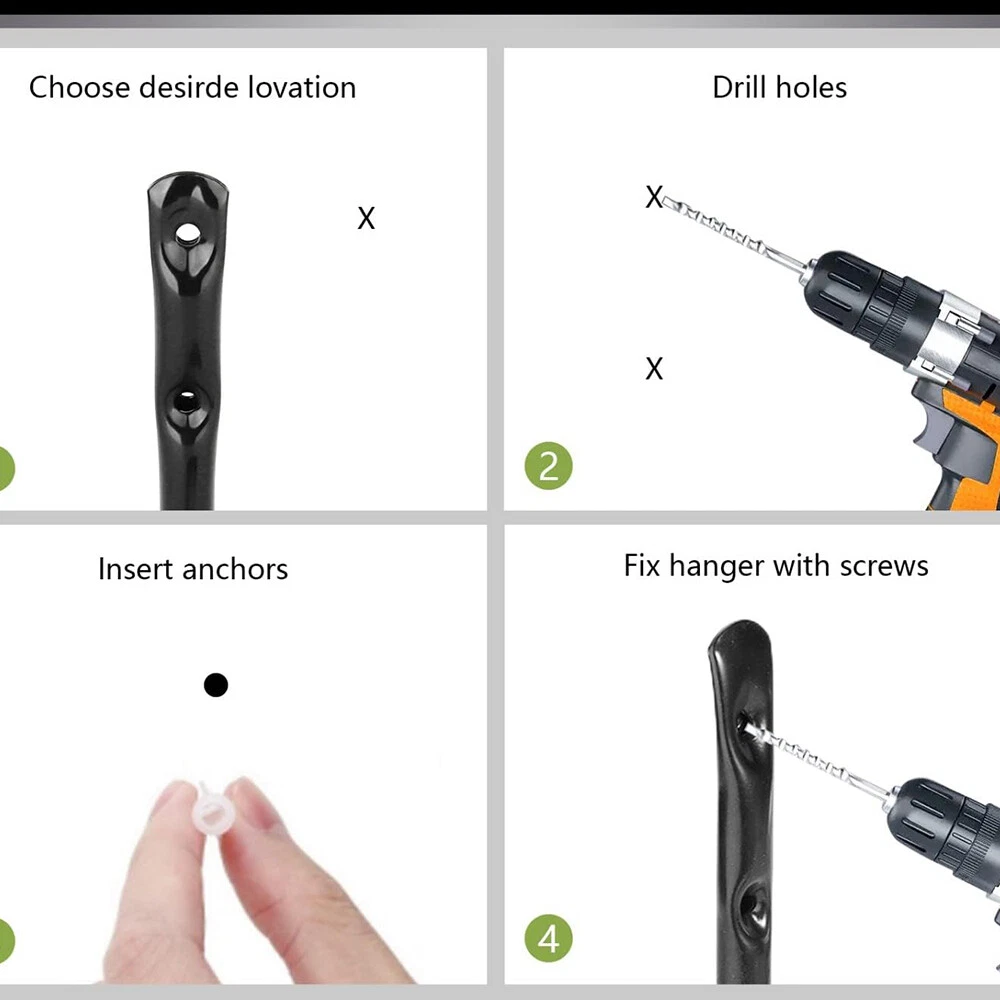 Choose desirde lovation

X

Drill holes

X

X

2

Insert anchors

Fix hanger with screws

4