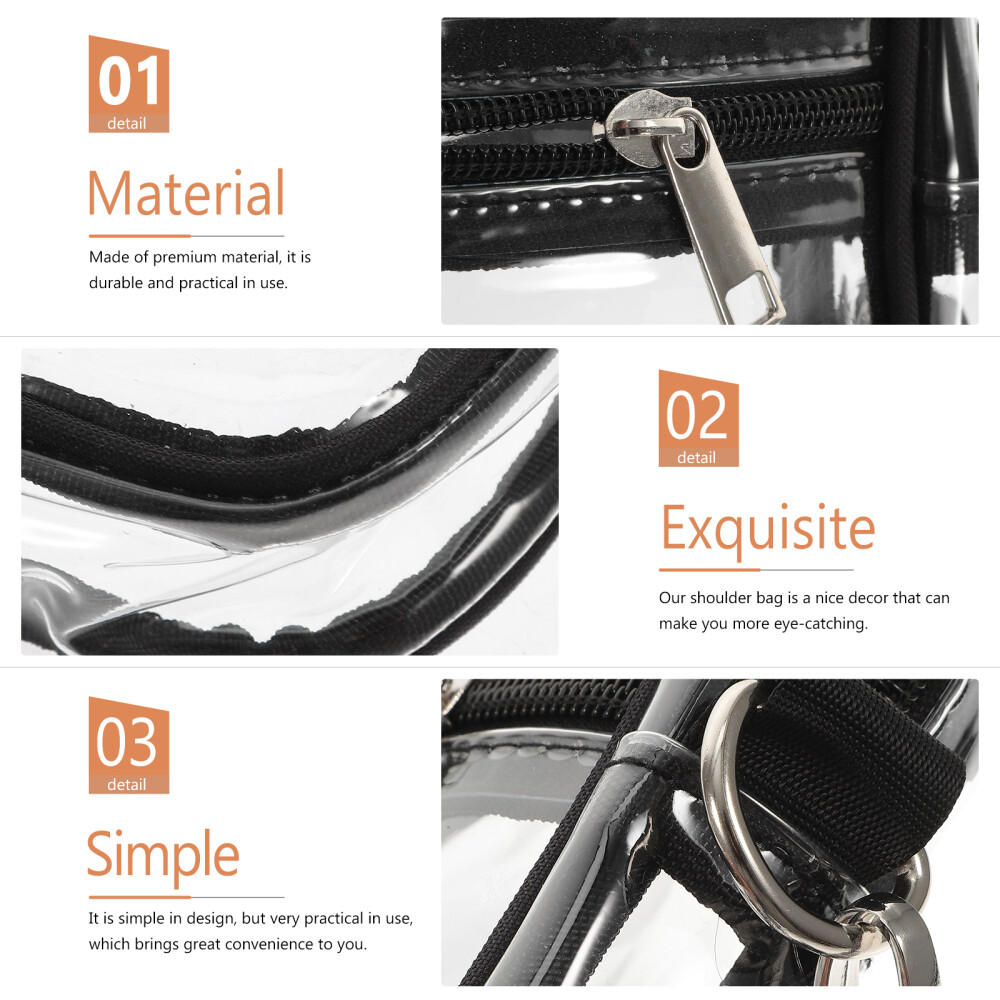 01
detail

Material

Made of premium material, it is durable and practical in use.

02
detail

Exquisite

Our shoulder bag is a nice decor that can make you more eye-catching.

03
detail

Simple

It is simple in design, but very practical in use, which brings great convenience to you.