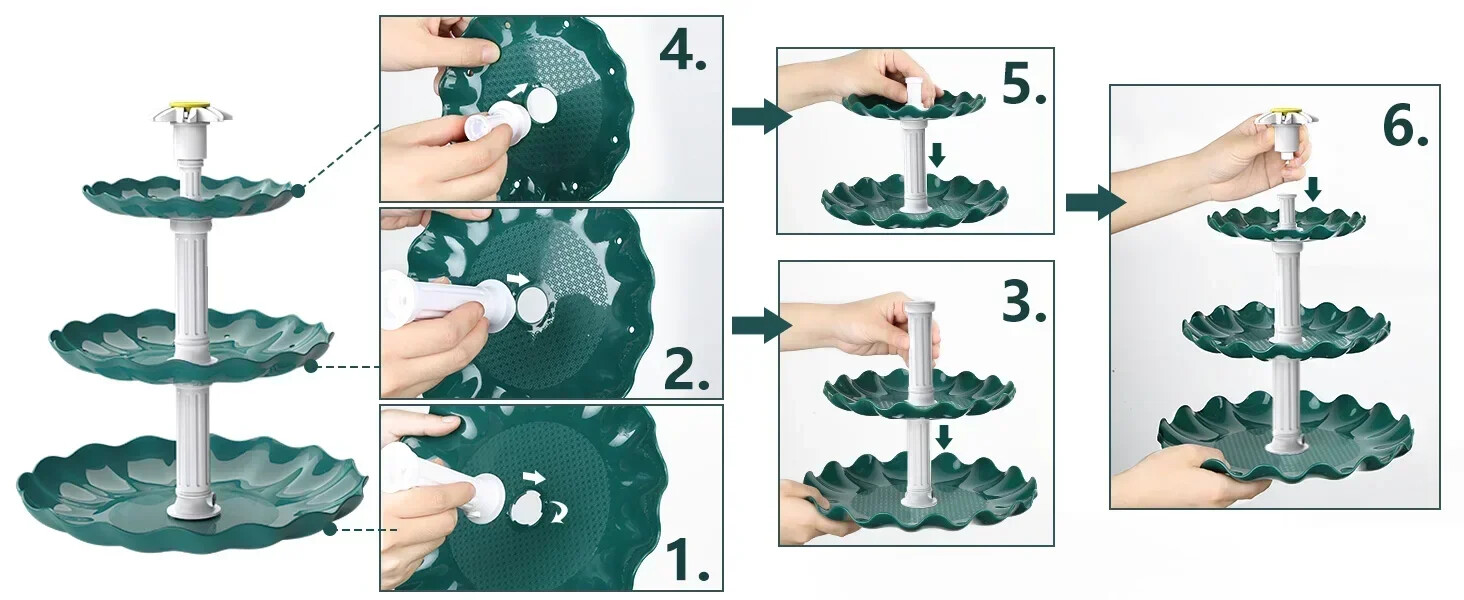 4.

2.

1.

5.

3.

6.