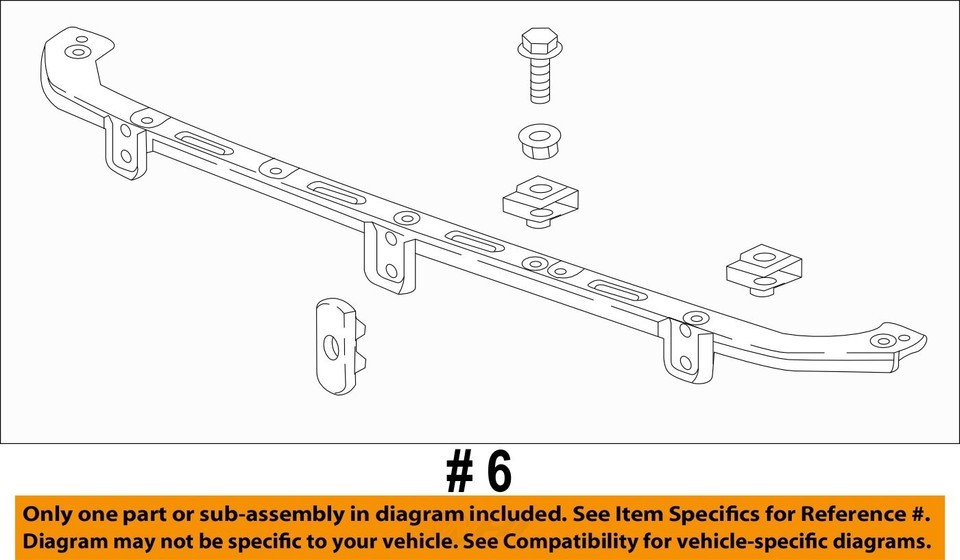 # 6

Only one part or sub-assembly in diagram included. See Item Specifics for Reference #. Diagram may not be specific to your vehicle. See Compatibility for vehicle-specific diagrams.