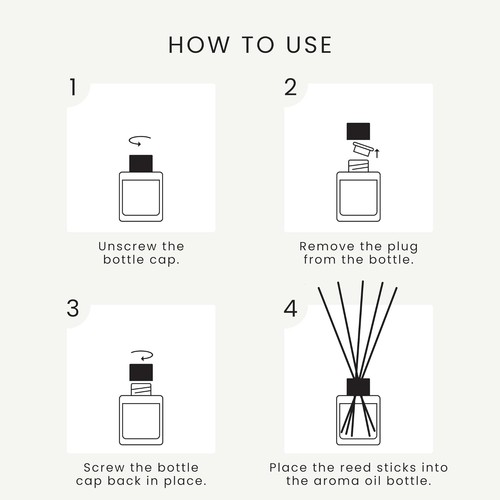 HOW TO USE

1

Unscrew the bottle cap.

2

Remove the plug from the bottle.

3

Screw the bottle cap back in place.

4

Place the reed sticks into the aroma oil bottle.