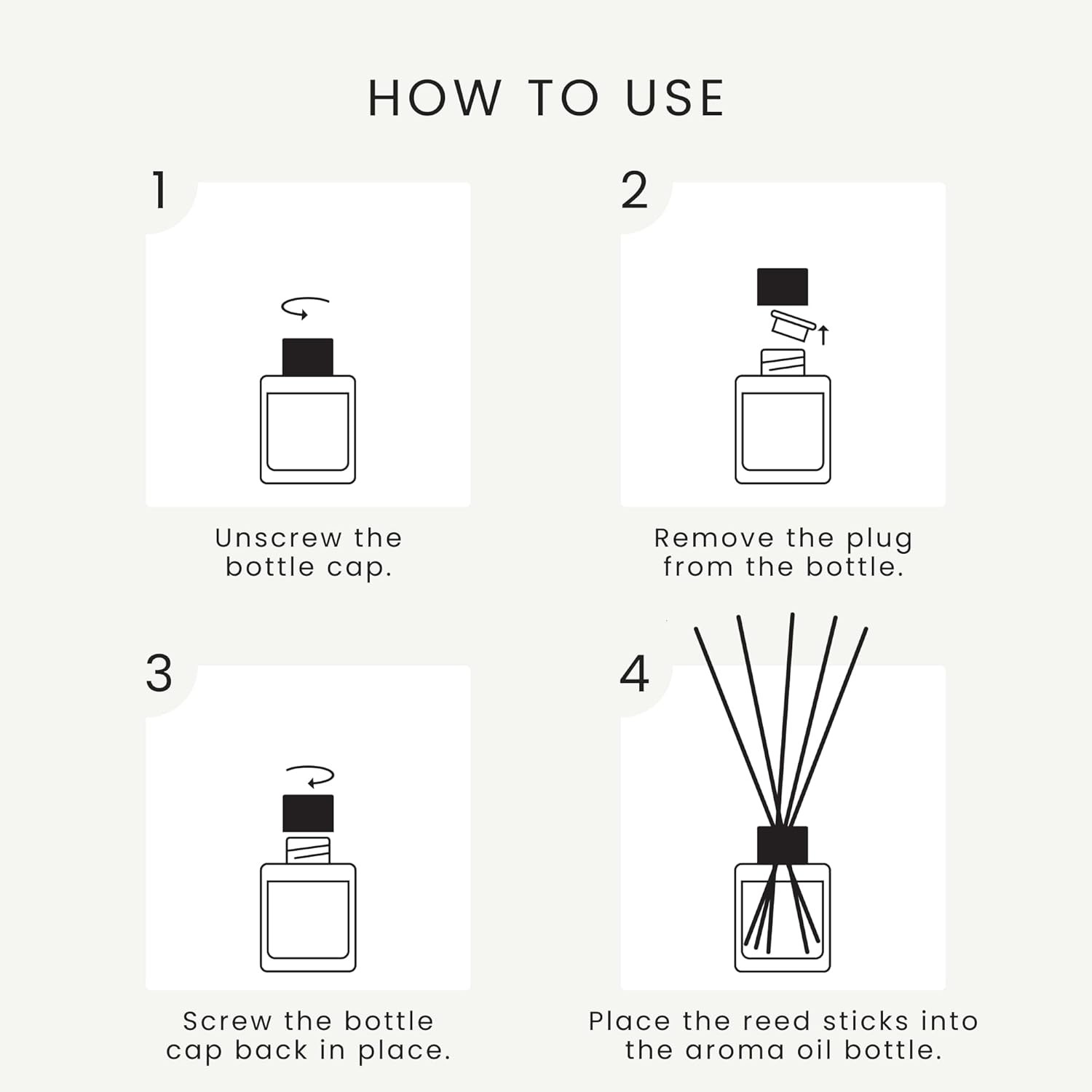 HOW TO USE

1

Unscrew the bottle cap.

2

Remove the plug from the bottle.

3

Screw the bottle cap back in place.

4

Place the reed sticks into the aroma oil bottle.