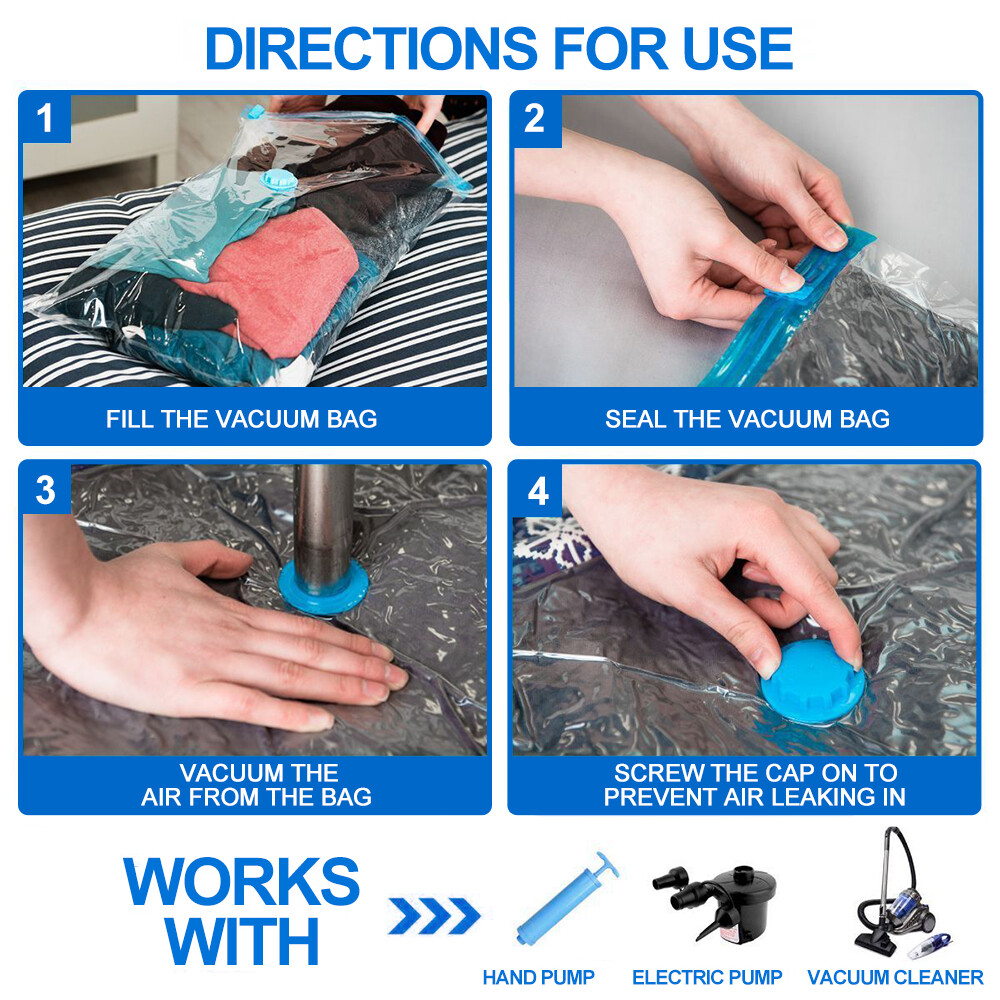 DIRECTIONS FOR USE

1

FILL THE VACUUM BAG

2

SEAL THE VACUUM BAG

3

VACUUM THE AIR FROM THE BAG

4

SCREW THE CAP ON TO PREVENT AIR LEAKING IN

WORKS WITH

HAND PUMP

ELECTRIC PUMP

VACUUM CLEANER