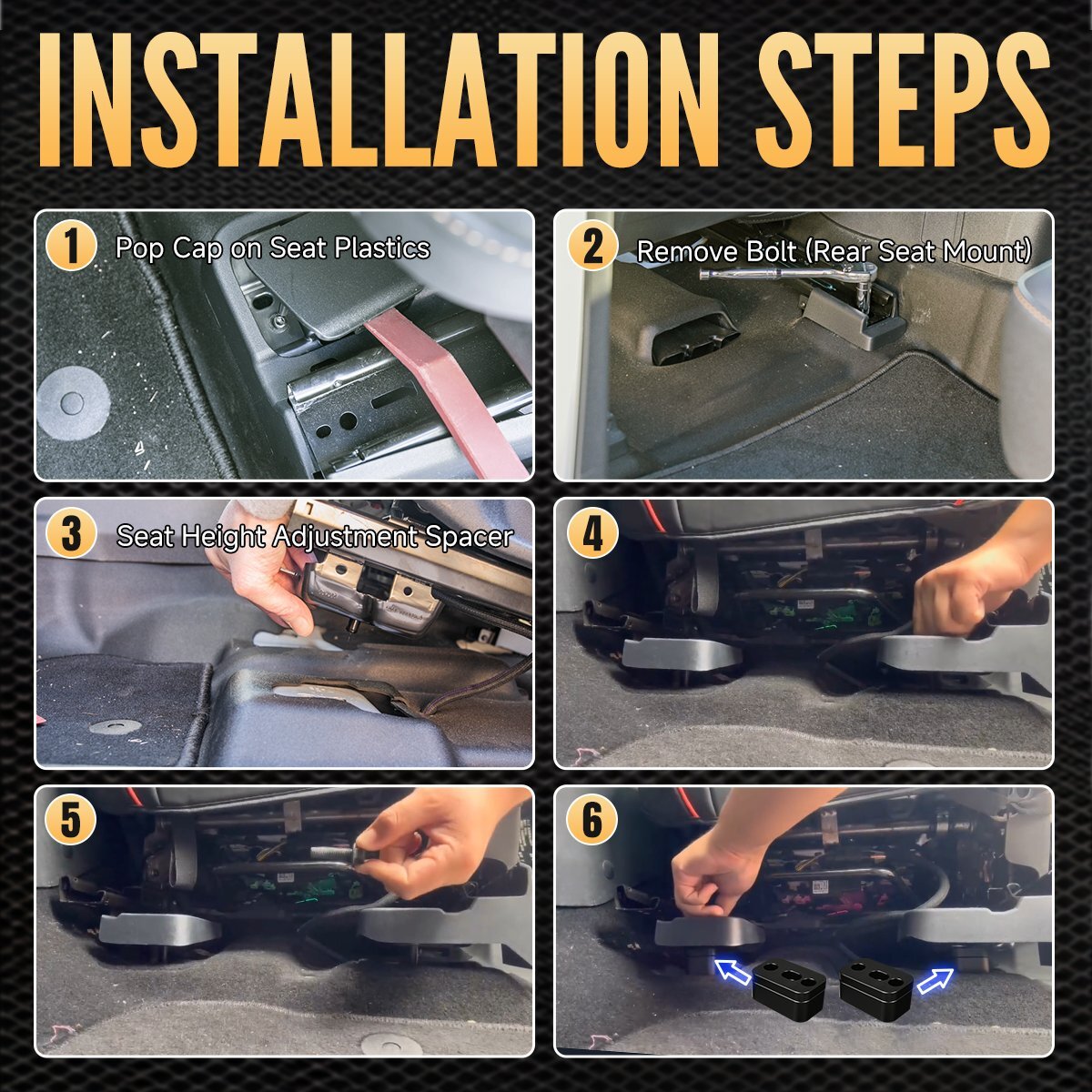 INSTALLATION STEPS

1 Pop Cap on Seat Plastics

2 Remove Bolt (Rear Seat Mount)

3 Seat Height Adjustment Spacer

4

5

6