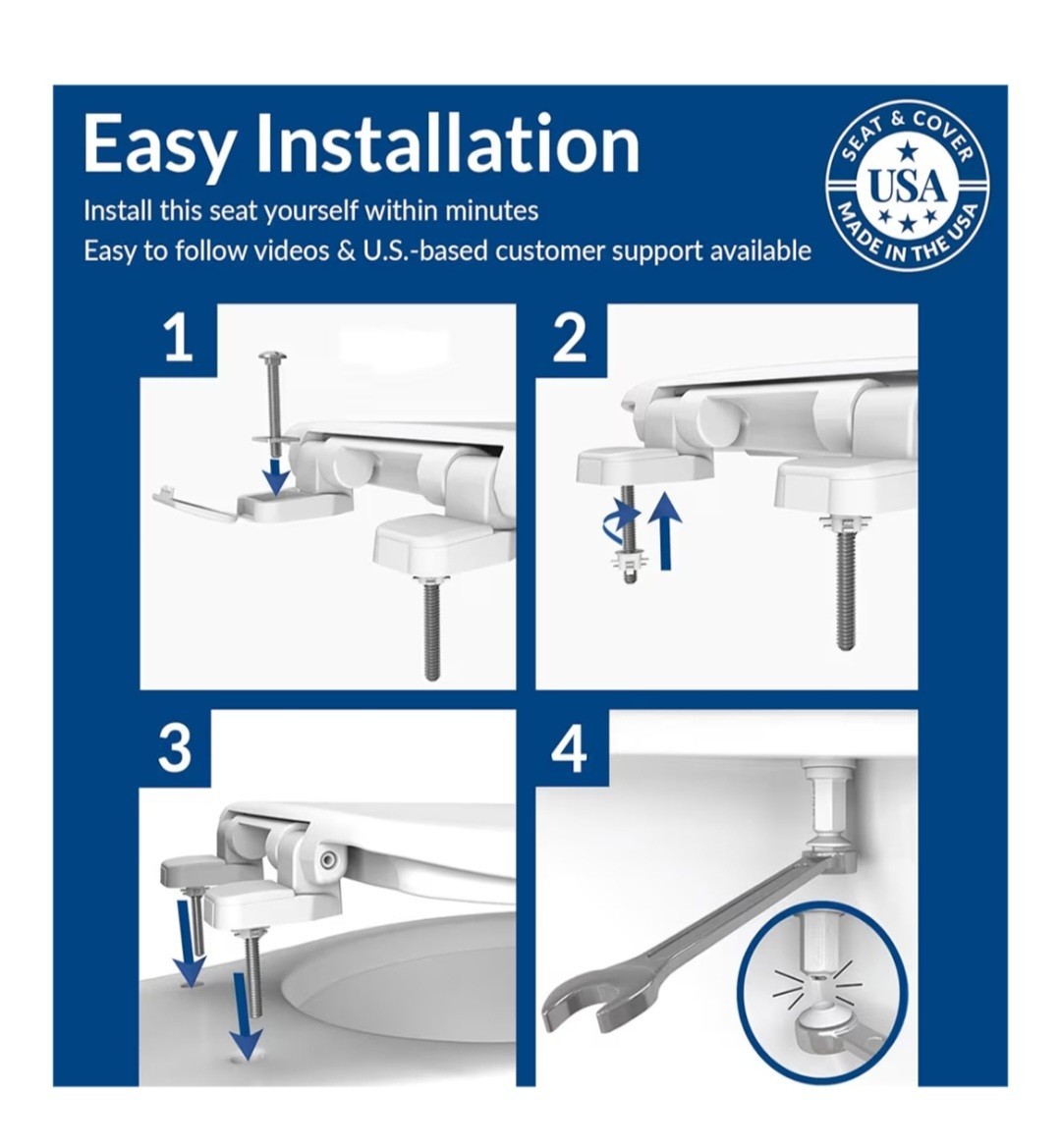 Easy Installation

Install this seat yourself within minutes
Easy to follow videos & U.S.-based customer support available

SEAT & COVER
USA
MADE IN THE USA

1

2

3

4