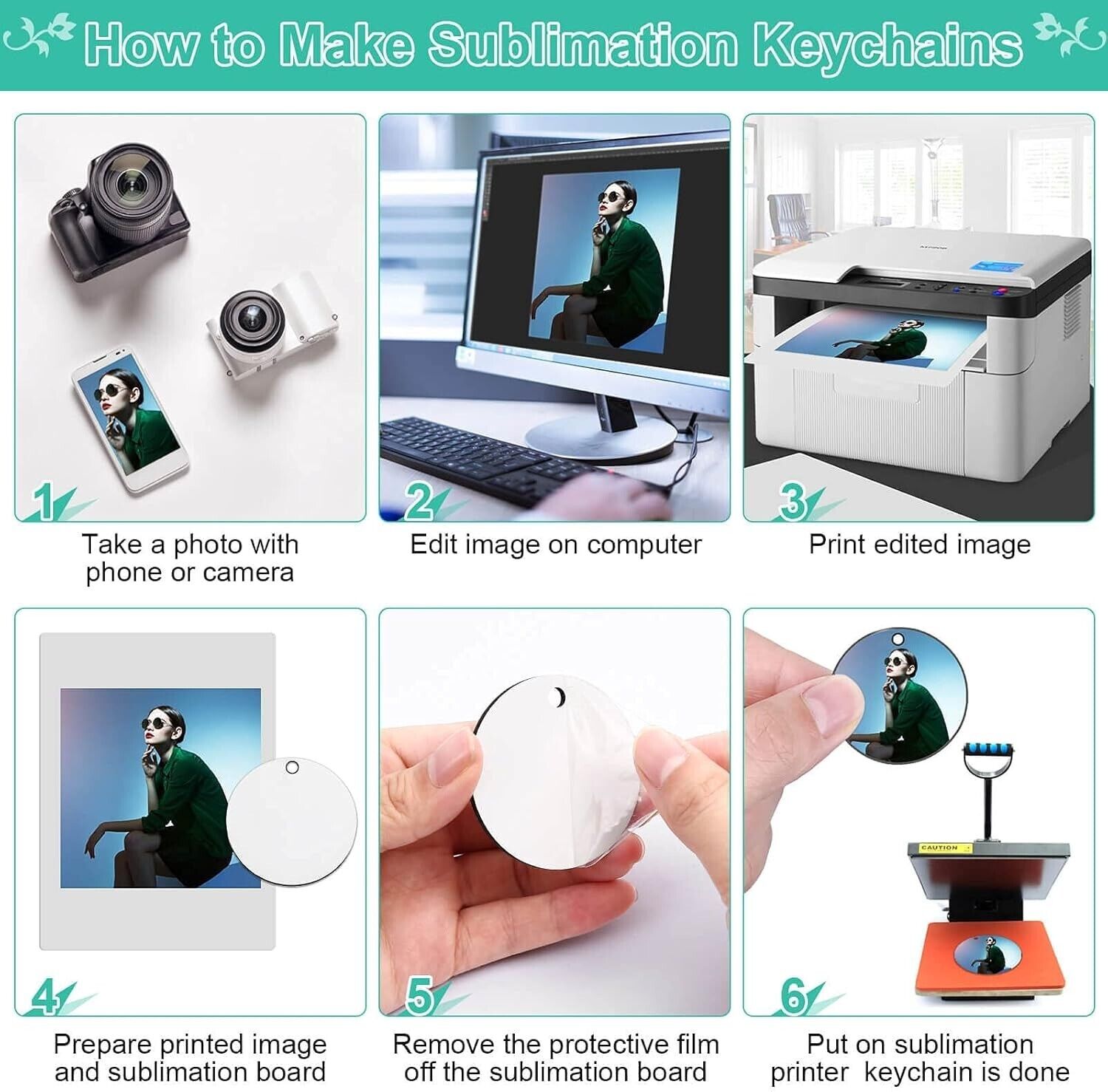 How to Make Sublimation Keychains

1

Take a photo with phone or camera

2

Edit image on computer

3

Print edited image

4

Prepare printed image and sublimation board

5

Remove the protective film off the sublimation board

CAUTION

6

Put on sublimation printer keychain is done