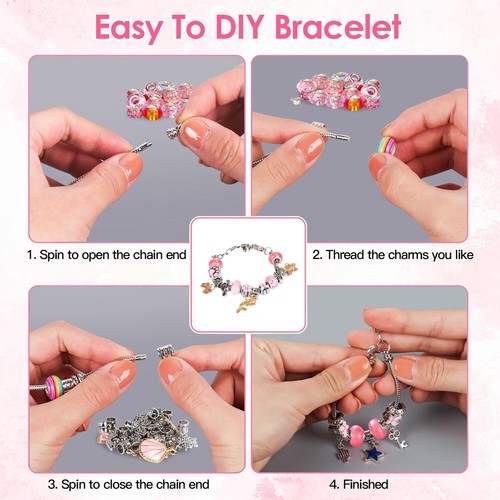 Easy To DIY Bracelet

1. Spin to open the chain end

2. Thread the charms you like

3. Spin to close the chain end

4. Finished