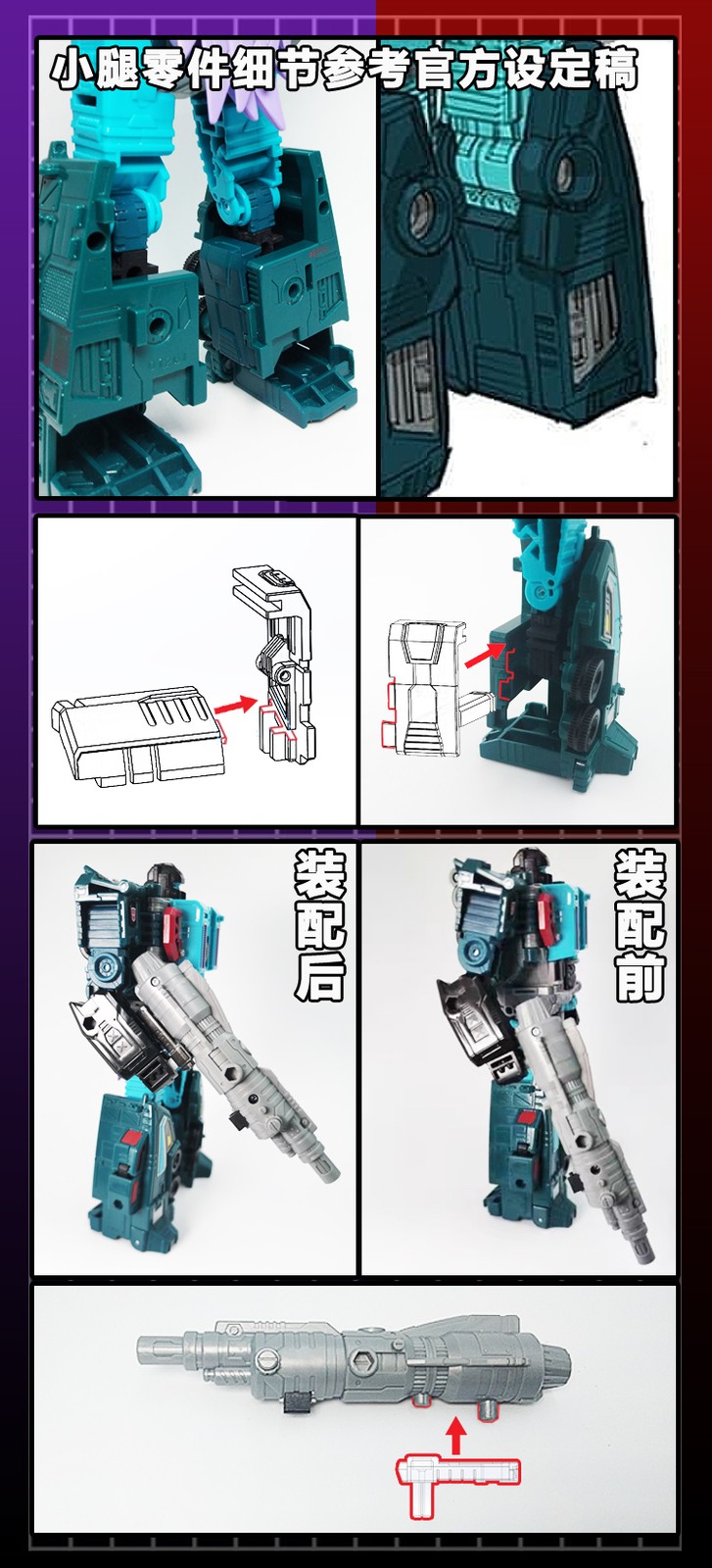 小腿零件细节参考官方设定稿

装配后

装配前