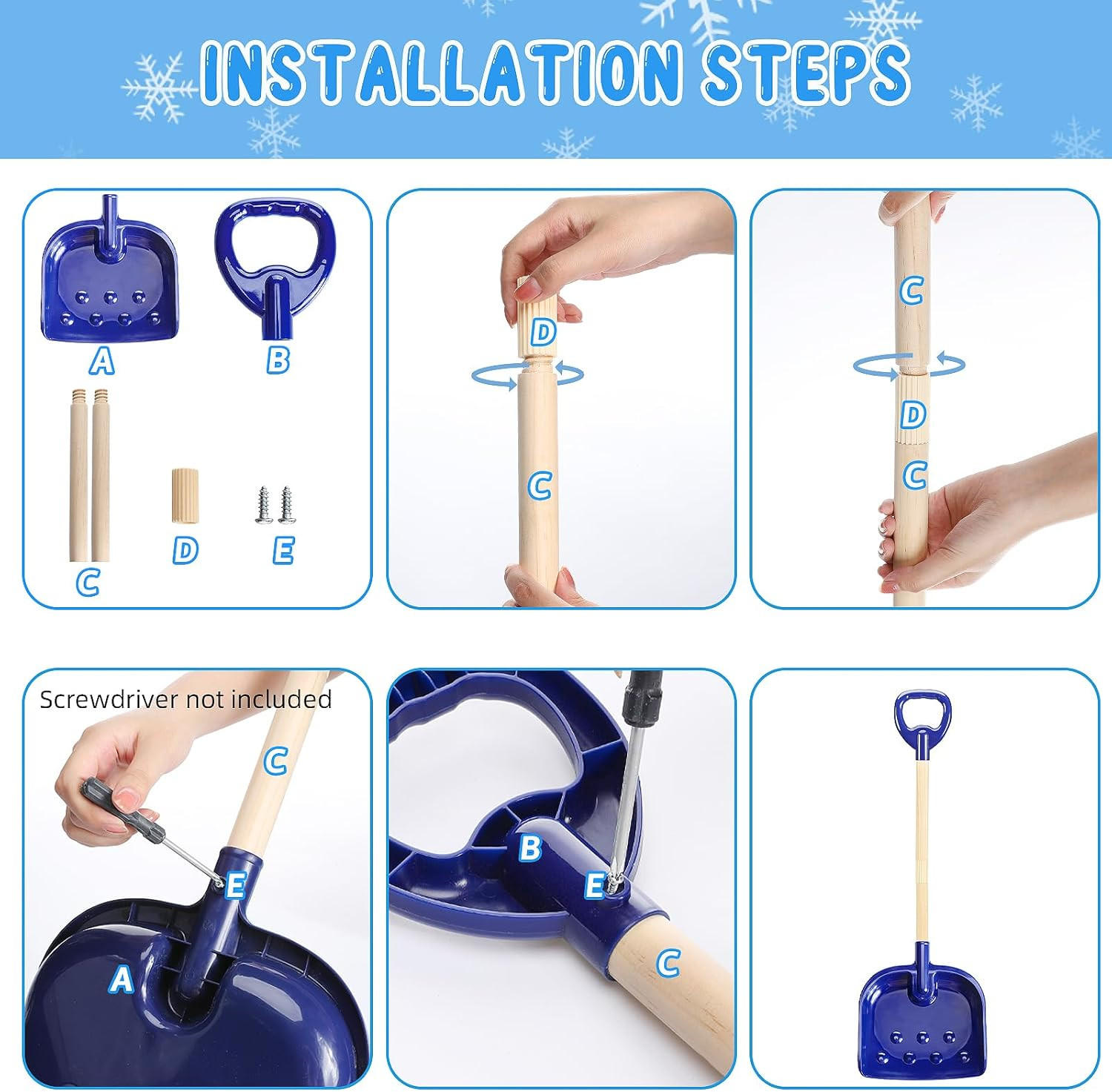 INSTALLATION STEPS

A
B
C
D
E

D
C

C
D
C

Screwdriver not included
C
E
A

B
E
C