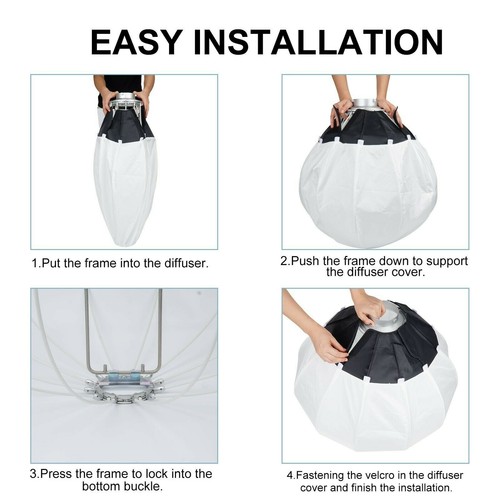 EASY INSTALLATION

1.Put the frame into the diffuser.

2.Push the frame down to support the diffuser cover.

3.Press the frame to lock into the bottom buckle.

4.Fastening the velcro in the diffuser cover and finish the installation.