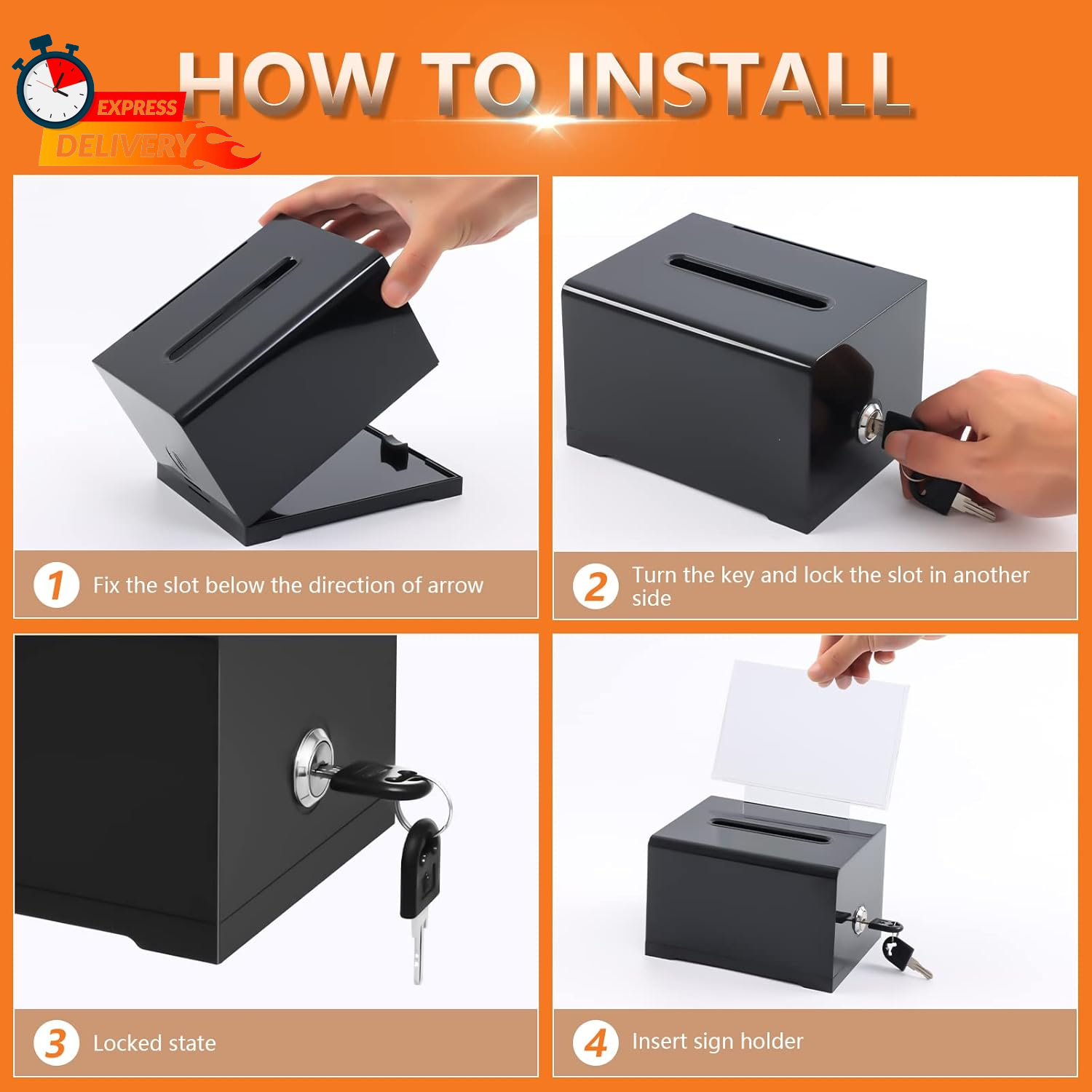 EXPRESS
DELIVERY

HOW TO INSTALL

1 Fix the slot below the direction of arrow

2 Turn the key and lock the slot in another side

3 Locked state

4 Insert sign holder