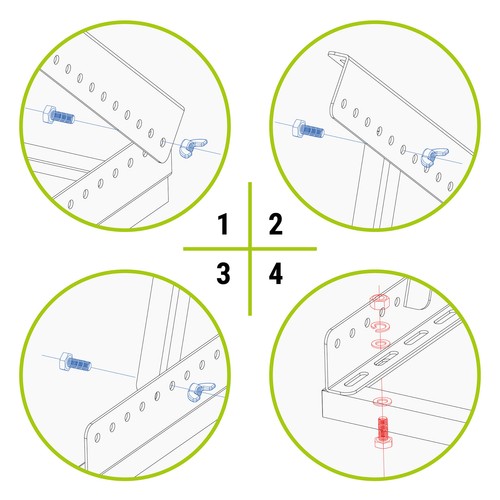 1 2
3 4