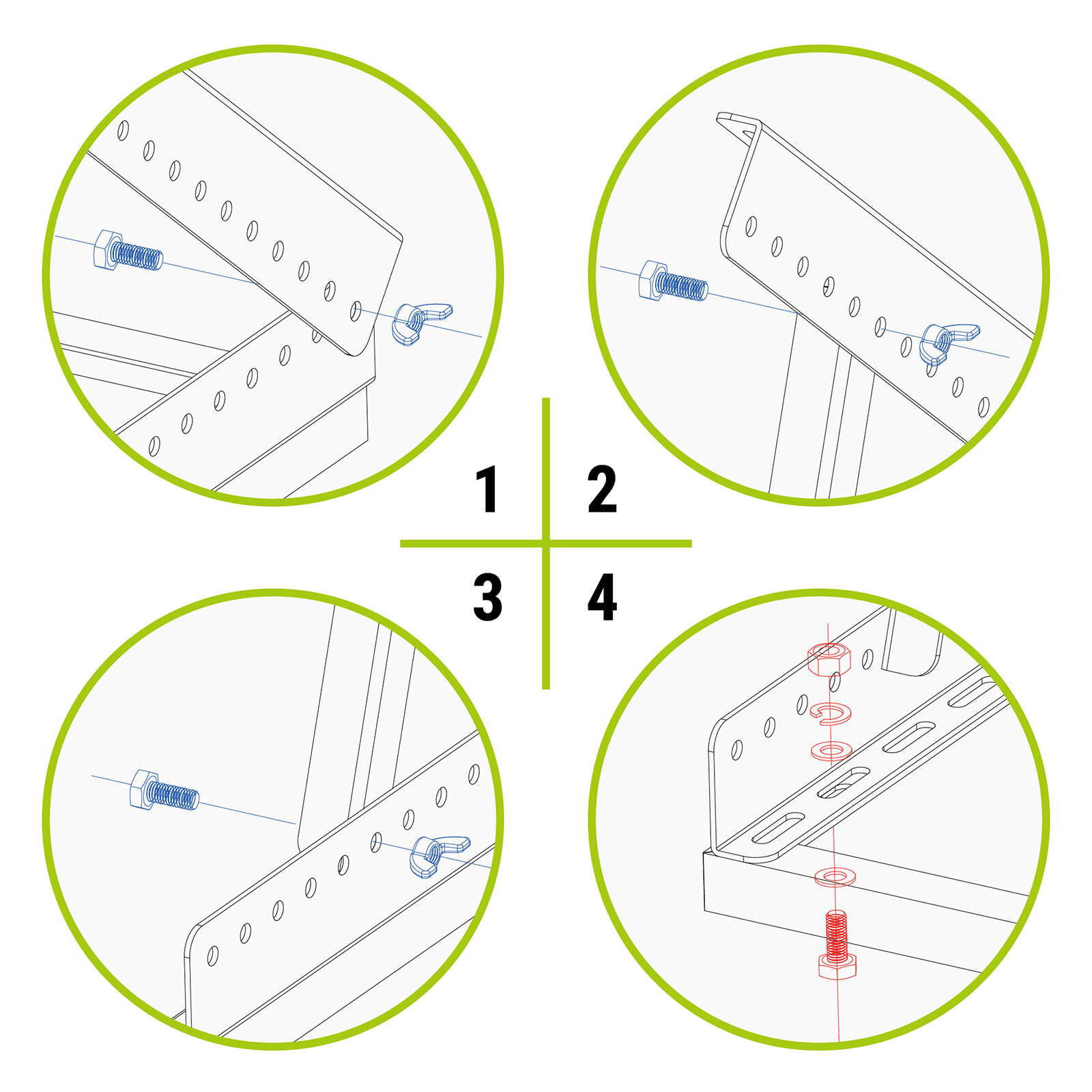 1
2
3
4