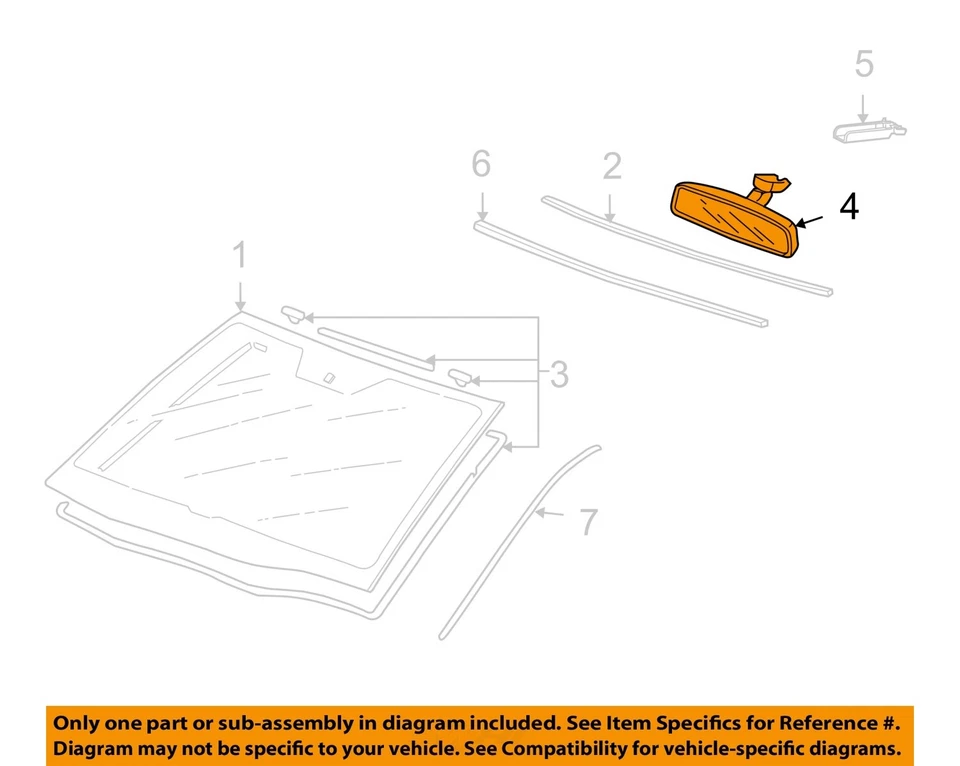 5

6

2

4

1

3

7

Only one part or sub-assembly in diagram included. See Item Specifics for Reference #.
Diagram may not be specific to your vehicle. See Compatibility for vehicle-specific diagrams.