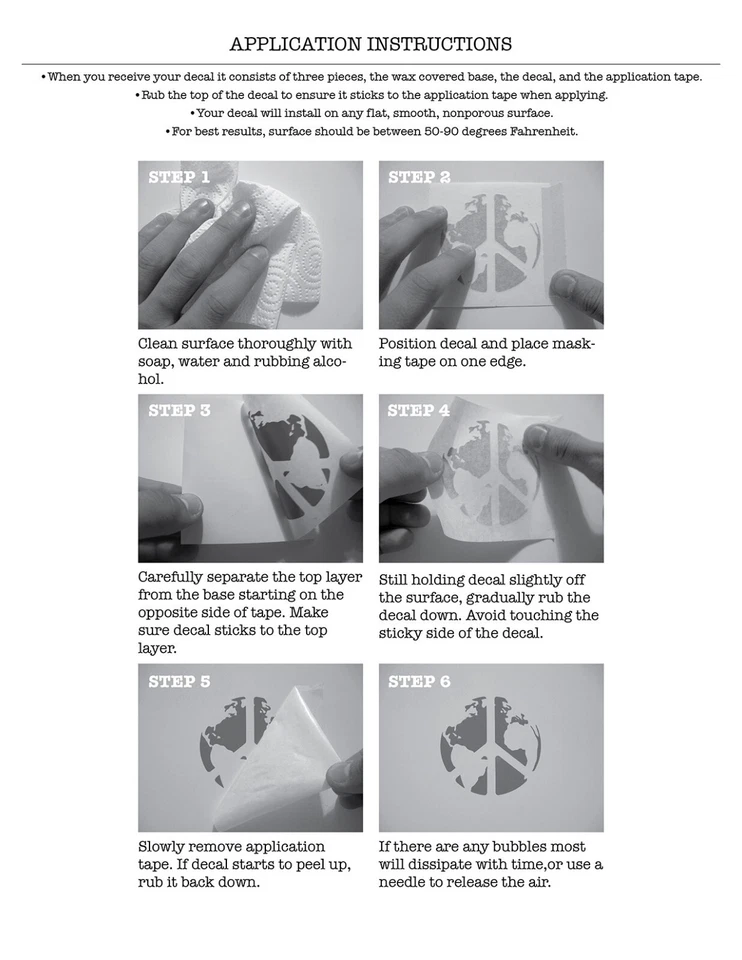 APPLICATION INSTRUCTIONS

• When you receive your decal it consists of three pieces, the wax covered base, the decal, and the application tape.
• Rub the top of the decal to ensure it sticks to the application tape when applying.
• Your decal will install on any flat, smooth, nonporous surface.
• For best results, surface should be between 50-90 degrees Fahrenheit.

STEP 1

Clean surface thoroughly with soap, water and rubbing alcohol.

STEP 2

Position decal and place masking tape on one edge.

STEP 3

Carefully separate the top layer from the base starting on the opposite side of tape. Make sure decal sticks to the top layer.

STEP 4

Still holding decal slightly off the surface, gradually rub the decal down. Avoid touching the sticky side of the decal.

STEP 5

Slowly remove application tape. If decal starts to peel up, rub it back down.

STEP 6

If there are any bubbles most will dissipate with time,or use a needle to release the air.