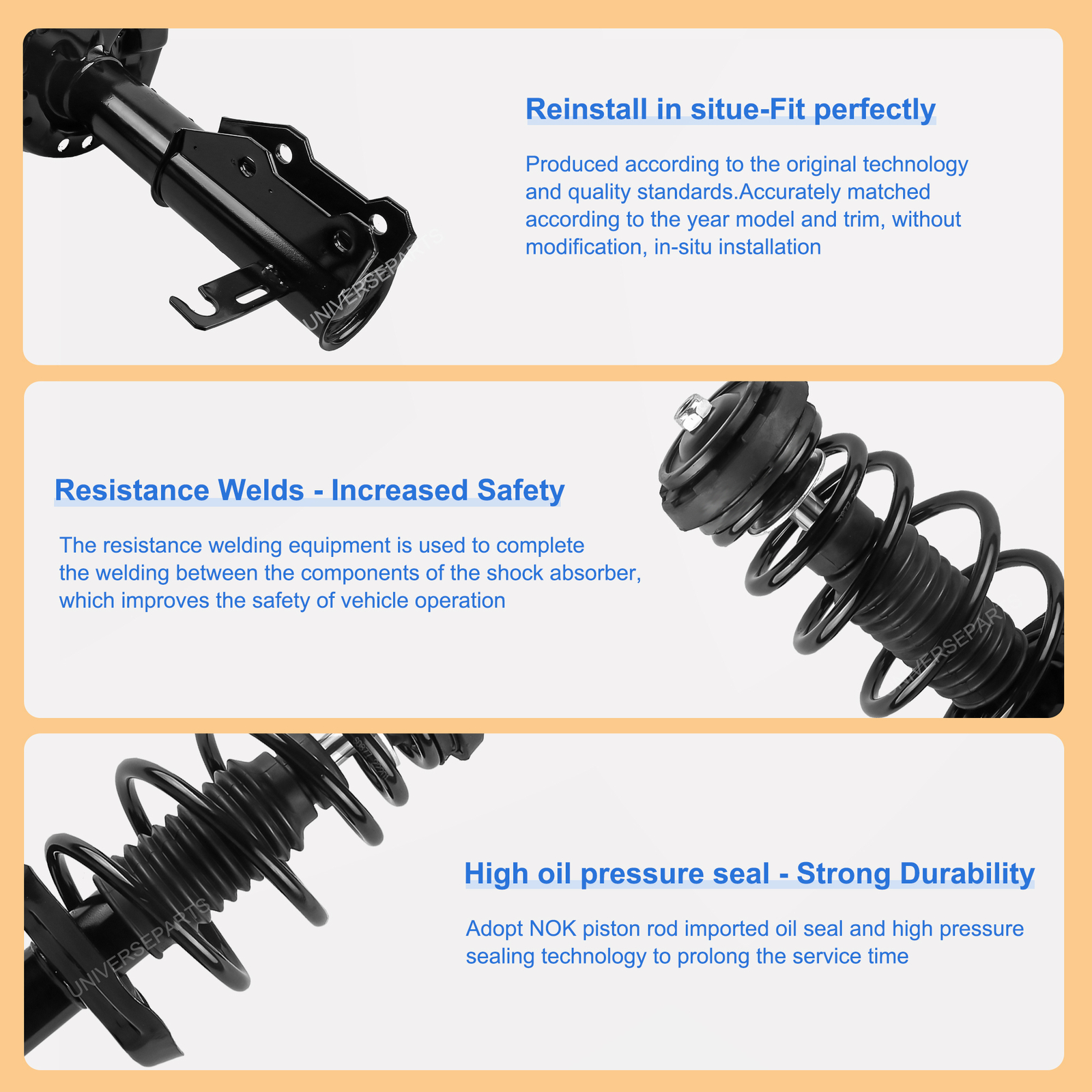 Reinstall in situe-Fit perfectly

Produced according to the original technology and quality standards.Accurately matched according to the year model and trim, without modification, in-situ installation

UNIVERSEPARTS

Resistance Welds - Increased Safety

The resistance welding equipment is used to complete the welding between the components of the shock absorber, which improves the safety of vehicle operation

UNIVERSEPAR

High oil pressure seal - Strong Durability

Adopt NOK piston rod imported oil seal and high pressure sealing technology to prolong the service time

UNIVERSEPARTS