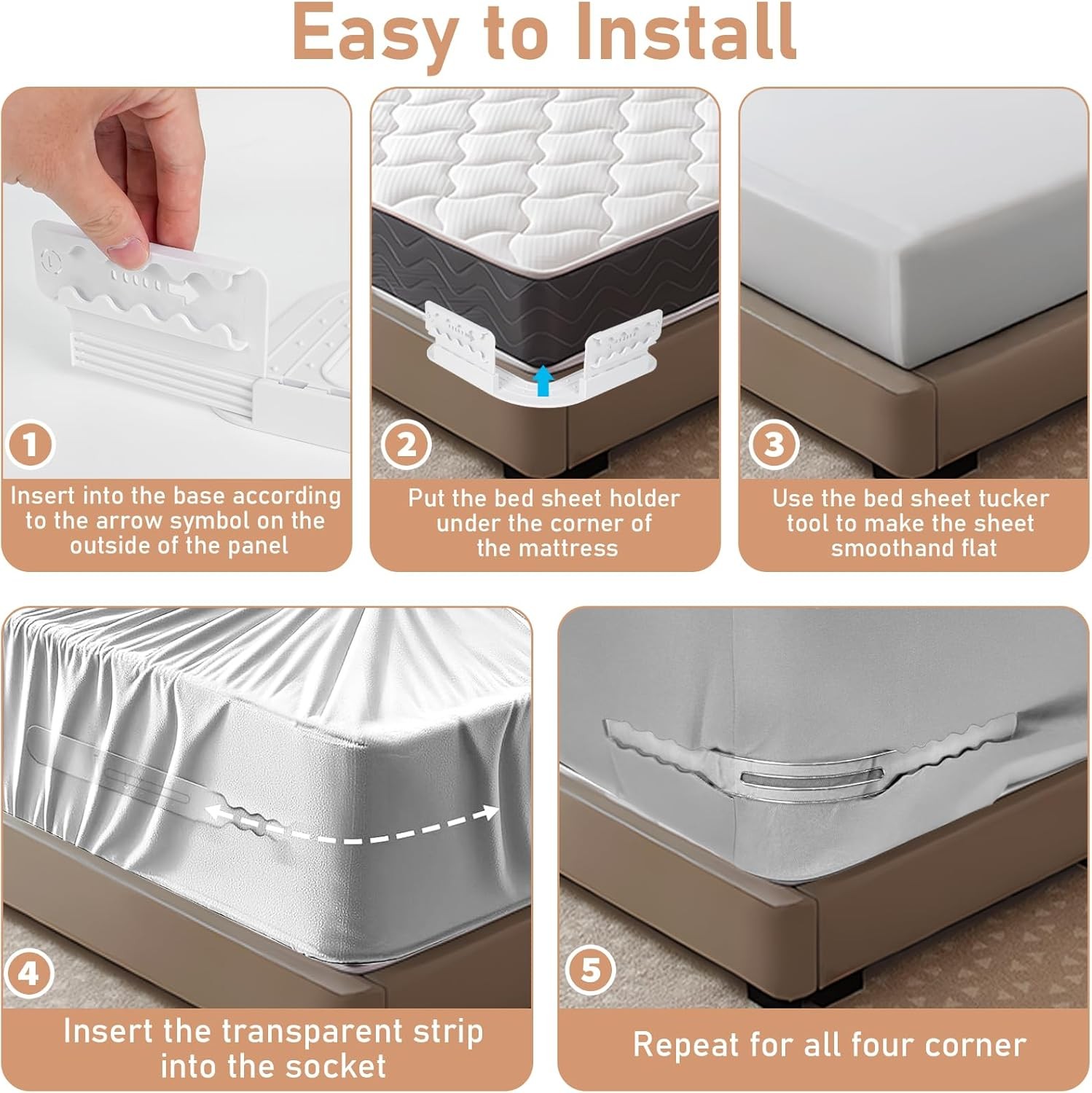 Easy to Install

1

Insert into the base according to the arrow symbol on the outside of the panel

2

Put the bed sheet holder under the corner of the mattress

3

Use the bed sheet tucker tool to make the sheet smoothand flat

4

Insert the transparent strip into the socket

5

Repeat for all four corner