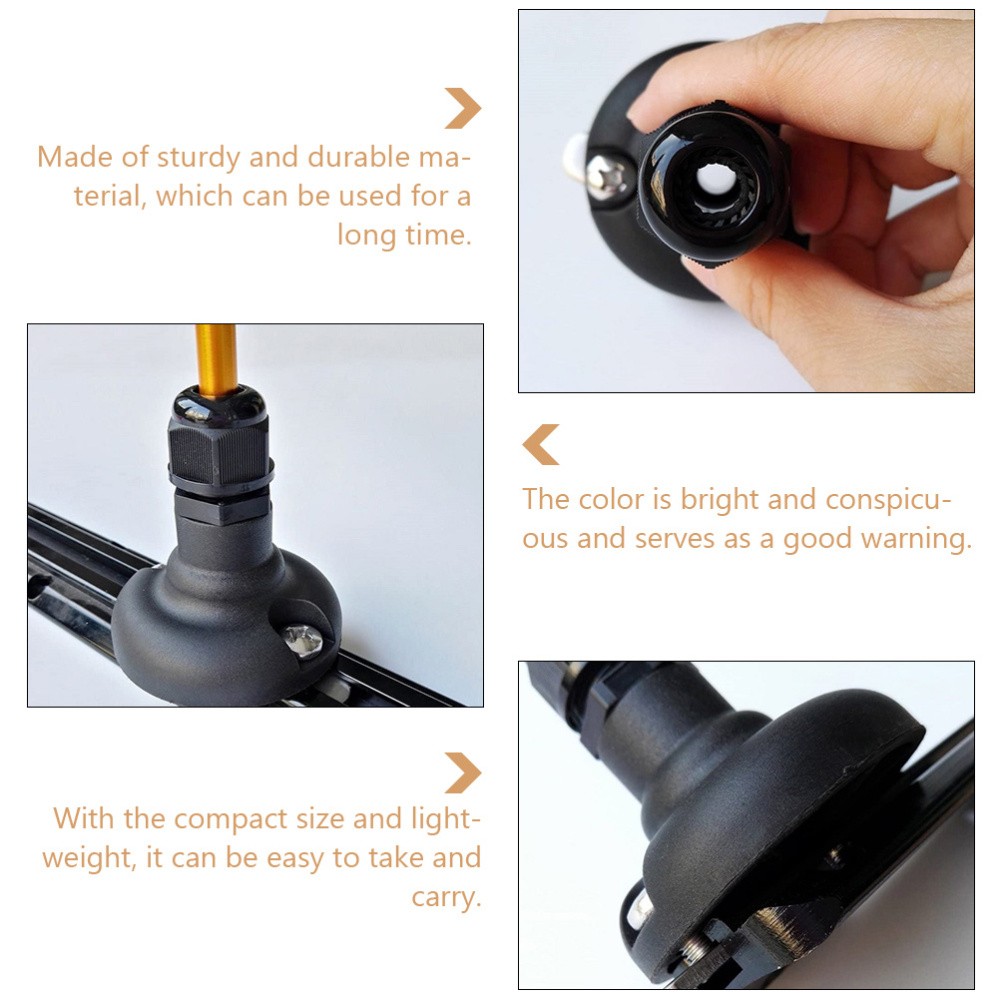 Made of sturdy and durable material, which can be used for a long time.

The color is bright and conspicuous and serves as a good warning.

With the compact size and lightweight, it can be easy to take and carry.