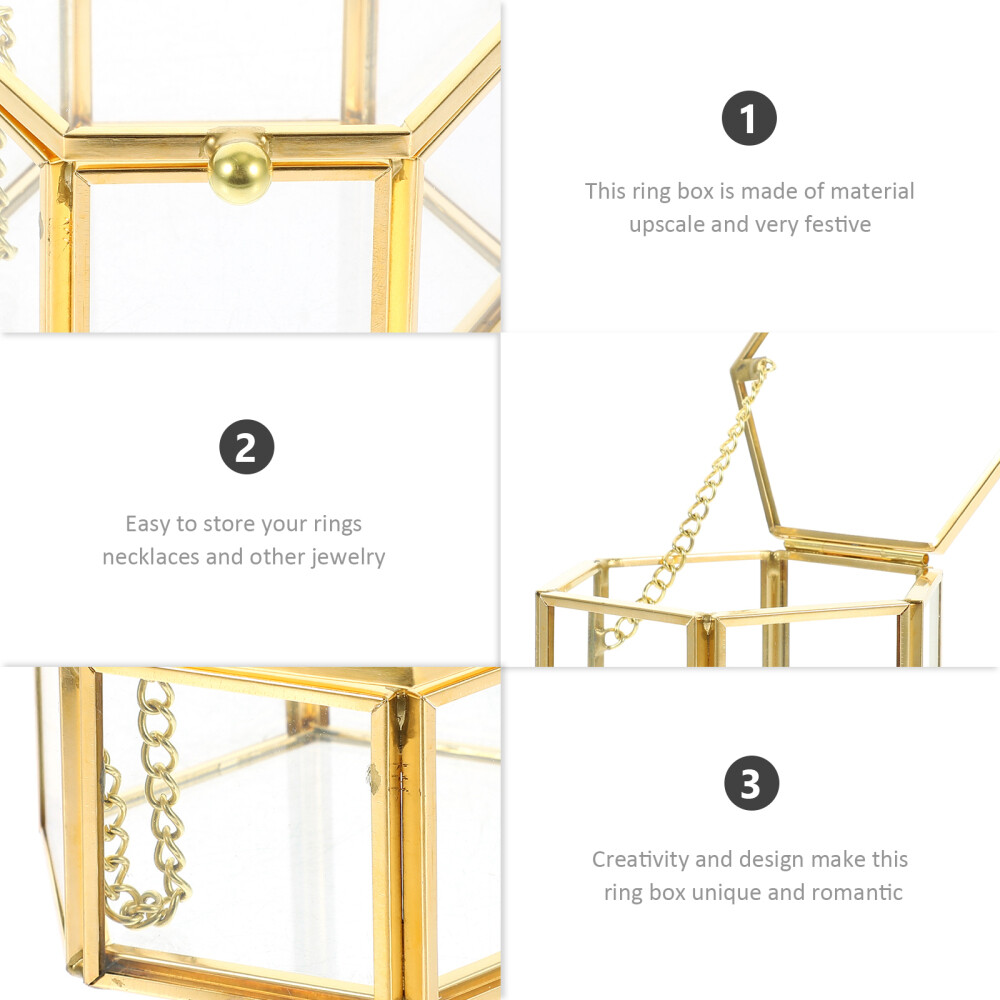 1

This ring box is made of material upscale and very festive

2

Easy to store your rings necklaces and other jewelry

3

Creativity and design make this ring box unique and romantic