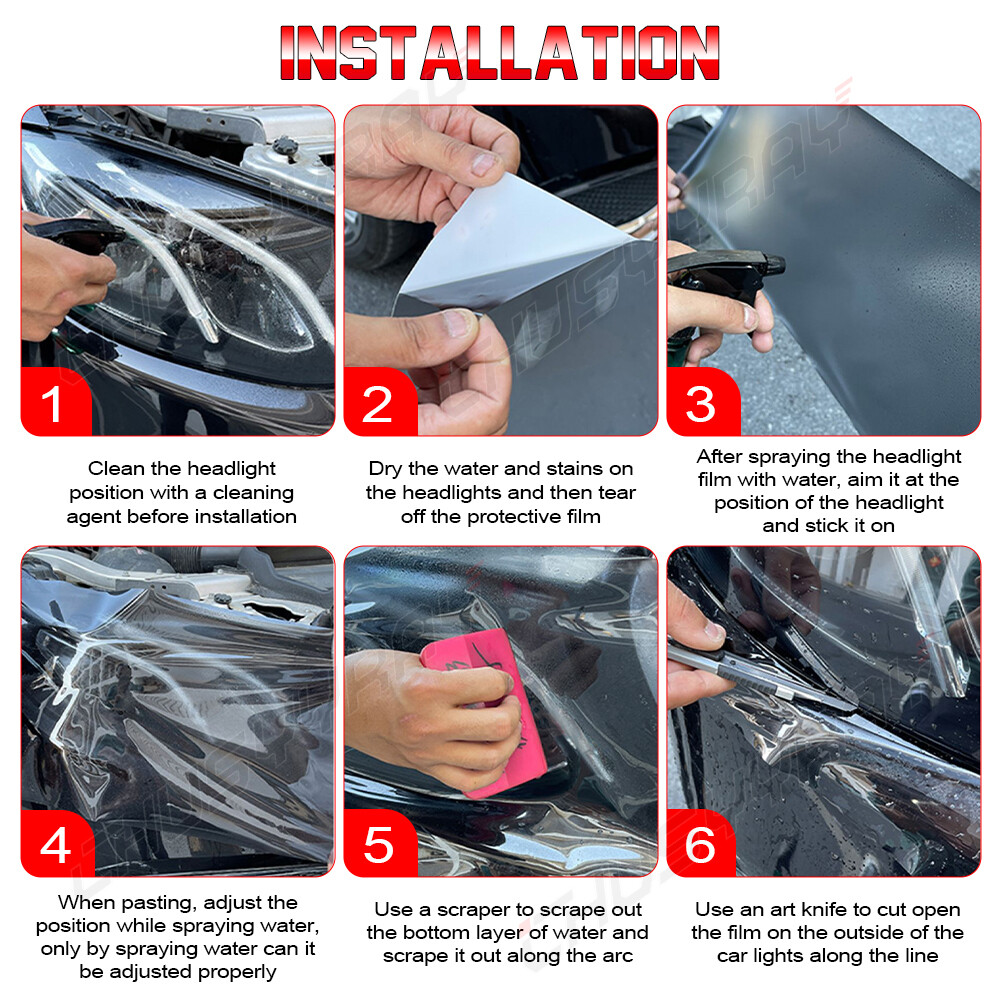 INSTALLATION

1

Clean the headlight position with a cleaning agent before installation

2

Dry the water and stains on the headlights and then tear off the protective film

3

After spraying the headlight film with water, aim it at the position of the headlight and stick it on

4

When pasting, adjust the position while spraying water, only by spraying water can it be adjusted properly

5

Use a scraper to scrape out the bottom layer of water and scrape it out along the arc

6

Use an art knife to cut open the film on the outside of the car lights along the line