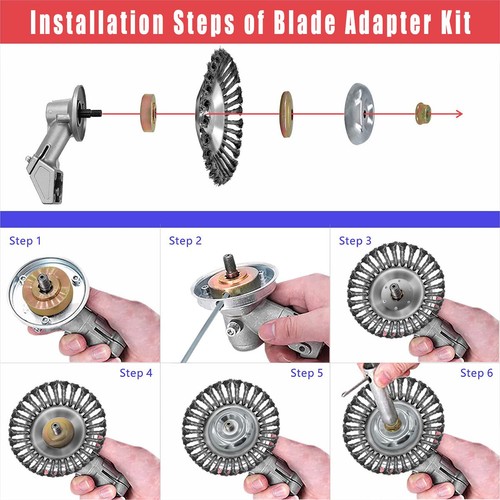 Installation Steps of Blade Adapter Kit

Step 1

Step 2

Step 3

Step 4

Step 5

Step 6