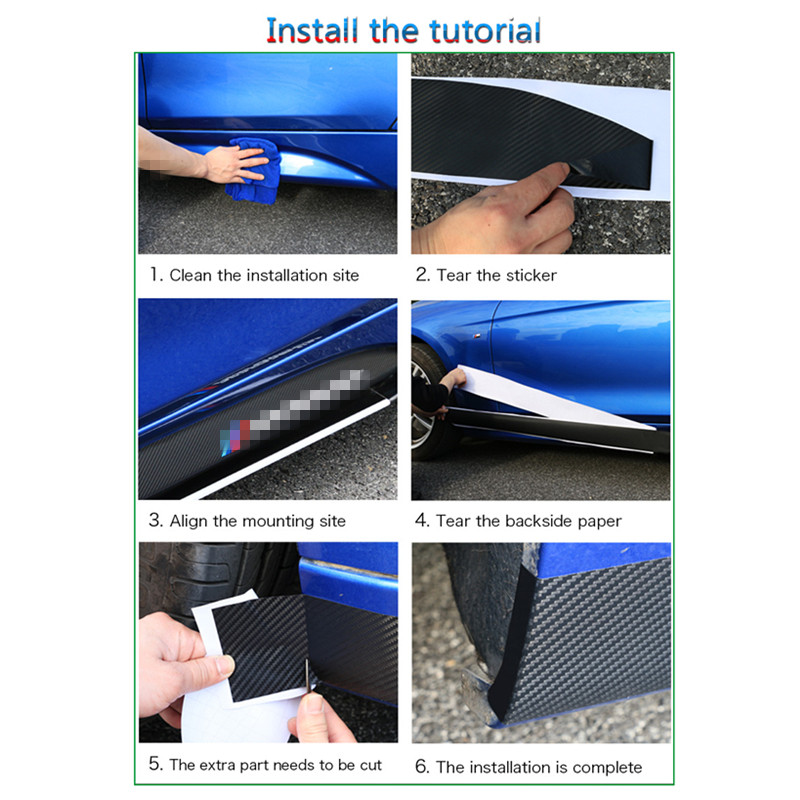 Install the tutorial

1. Clean the installation site

2. Tear the sticker

3. Align the mounting site

4. Tear the backside paper

5. The extra part needs to be cut

6. The installation is complete