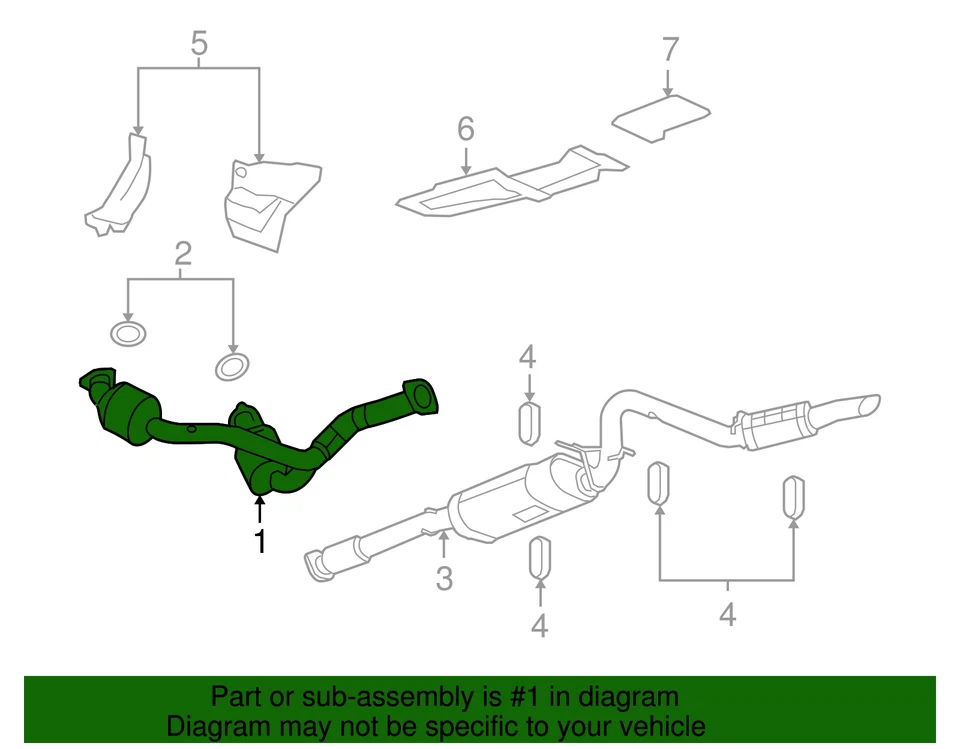 5

7

6

2

4

1

3

4

4

Part or sub-assembly is #1 in diagram
Diagram may not be specific to your vehicle