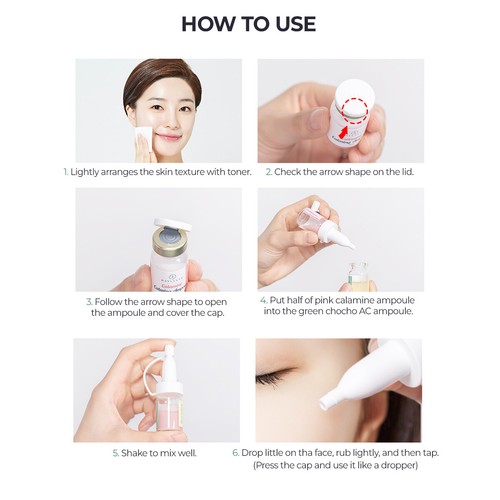 HOW TO USE

1. Lightly arranges the skin texture with toner.

2. Check the arrow shape on the lid.

3. Follow the arrow shape to open the ampoule and cover the cap.

4. Put half of pink calamine ampoule into the green chocho AC ampoule.

5. Shake to mix well.

6. Drop little on tha face, rub lightly, and then tap. (Press the cap and use it like a dropper)