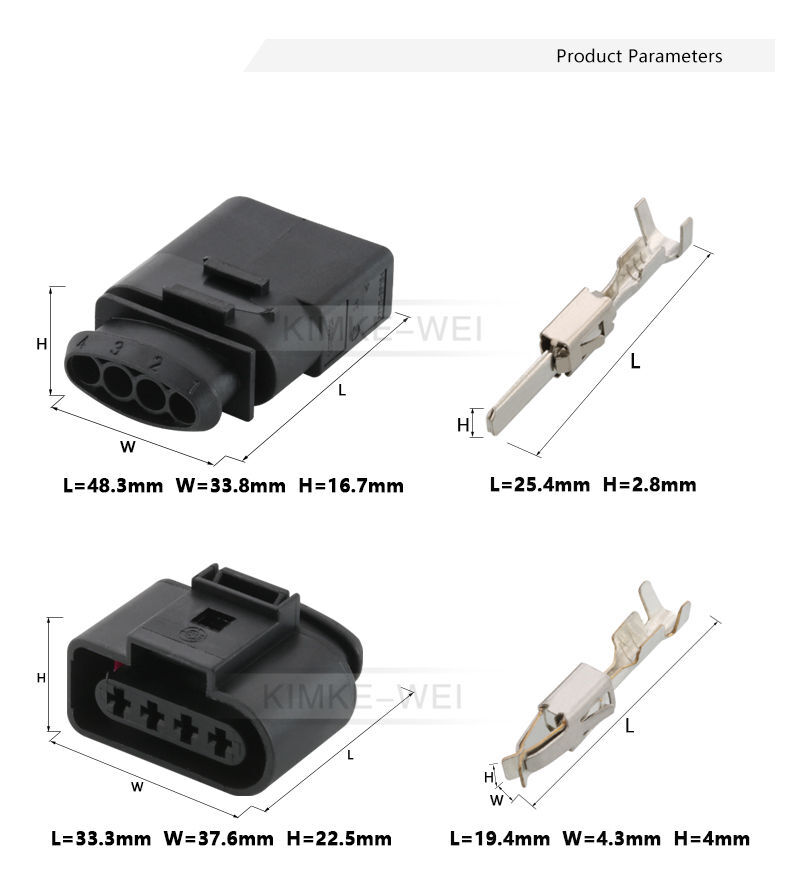 Product Parameters

H
4 3 2
KIMKE-WEI
L
W
L=48.3mm W=33.8mm H=16.7mm

L
H
L=25.4mm H=2.8mm

H
KIMKE-WEI
L
W
L=33.3mm W=37.6mm H=22.5mm

L
H
W
L=19.4mm W=4.3mm H=4mm