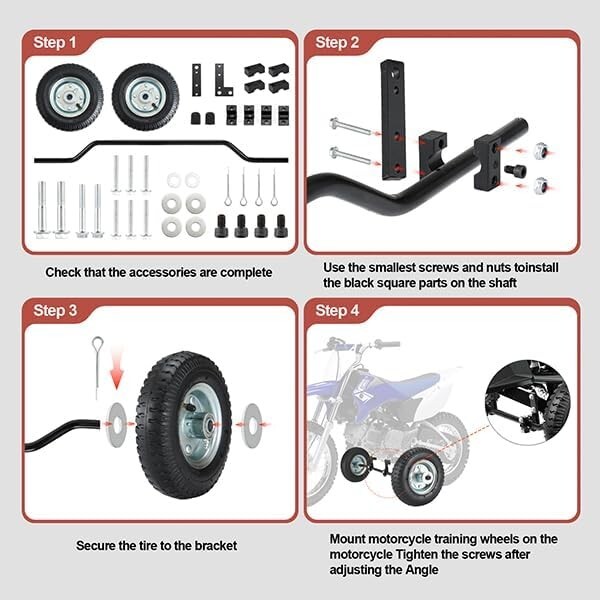 Step 1

Check that the accessories are complete

Step 2

Use the smallest screws and nuts toinstall the black square parts on the shaft

Step 3

Secure the tire to the bracket

Step 4

Mount motorcycle training wheels on the motorcycle Tighten the screws after adjusting the Angle