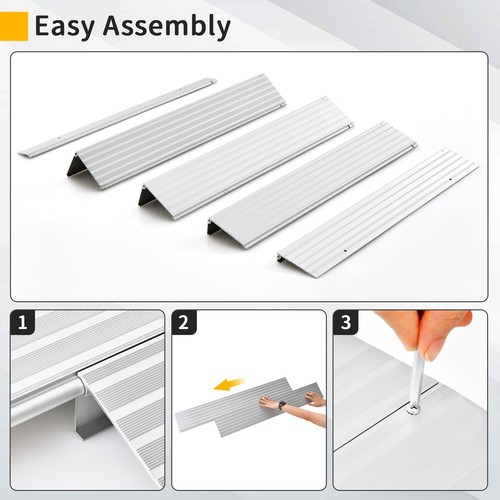 Easy Assembly

1

2

3