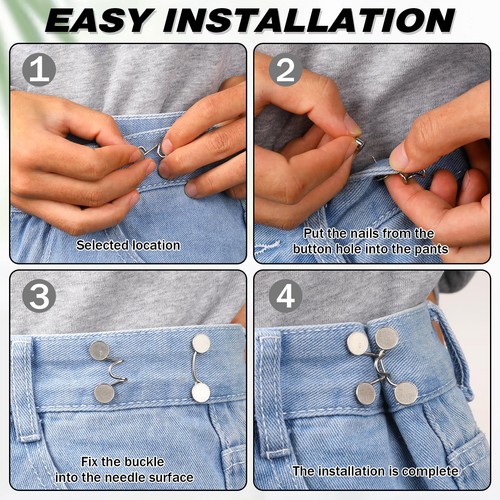 EASY INSTALLATION

1

Selected location

2

Put the nails from the button hole into the pants

3

Fix the buckle into the needle surface

4

The installation is complete