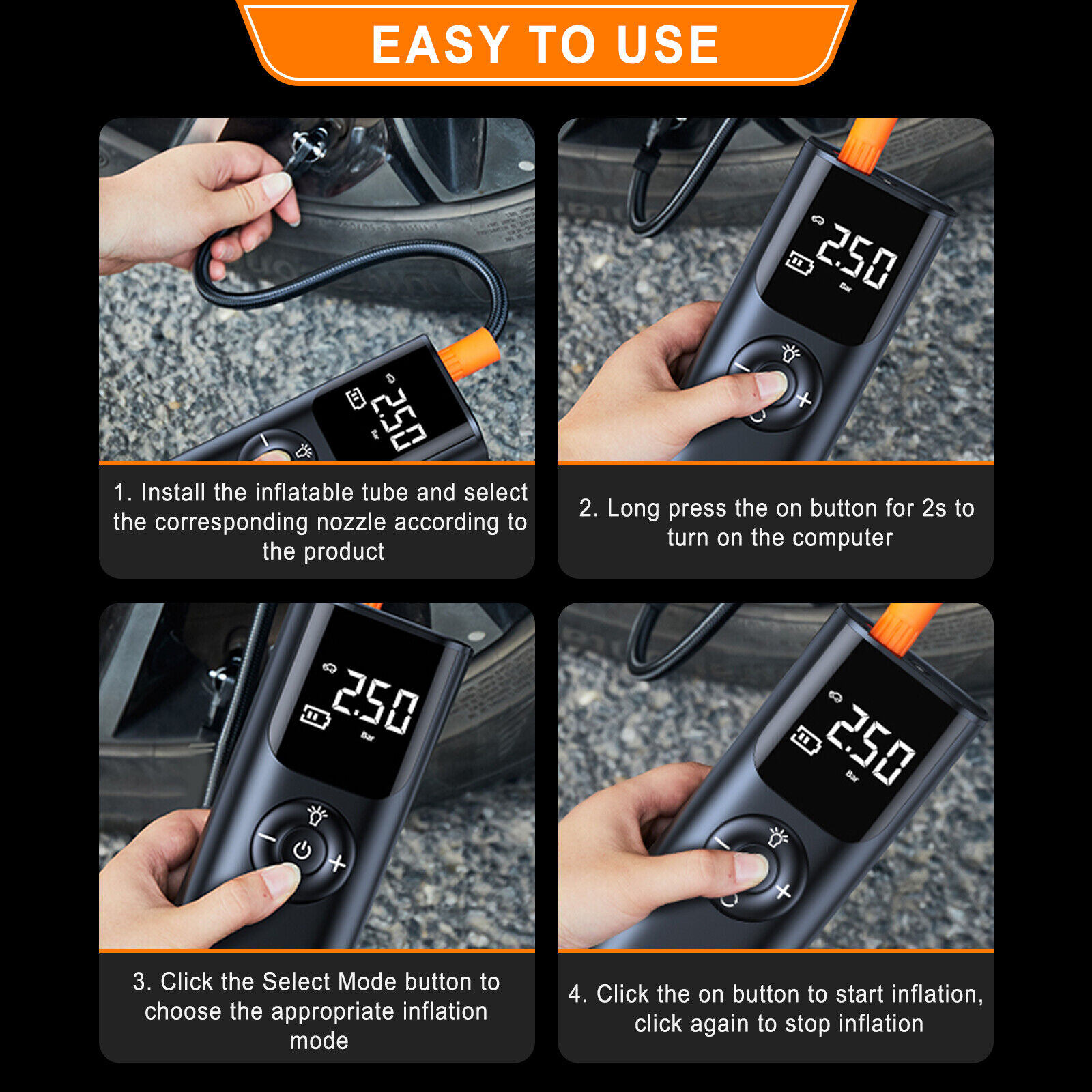 EASY TO USE

2.50
Bar

1. Install the inflatable tube and select the corresponding nozzle according to the product

2.50
Bar

2. Long press the on button for 2s to turn on the computer

2.50
Bar

3. Click the Select Mode button to choose the appropriate inflation mode

2.50
Bar

4. Click the on button to start inflation, click again to stop inflation